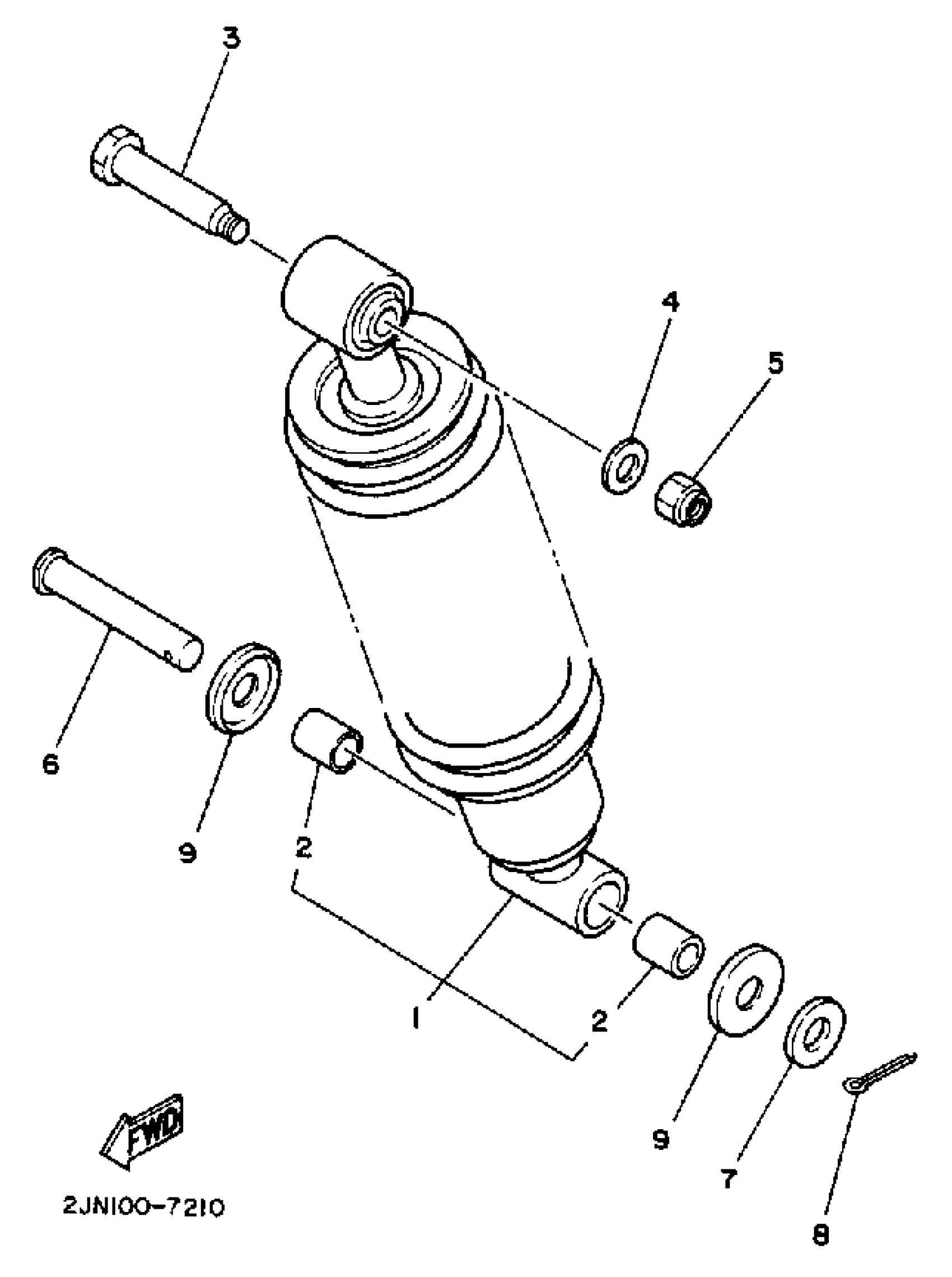 3

4

5

6

9

2

1

2

9

7

8

FWD

2JN100-7210