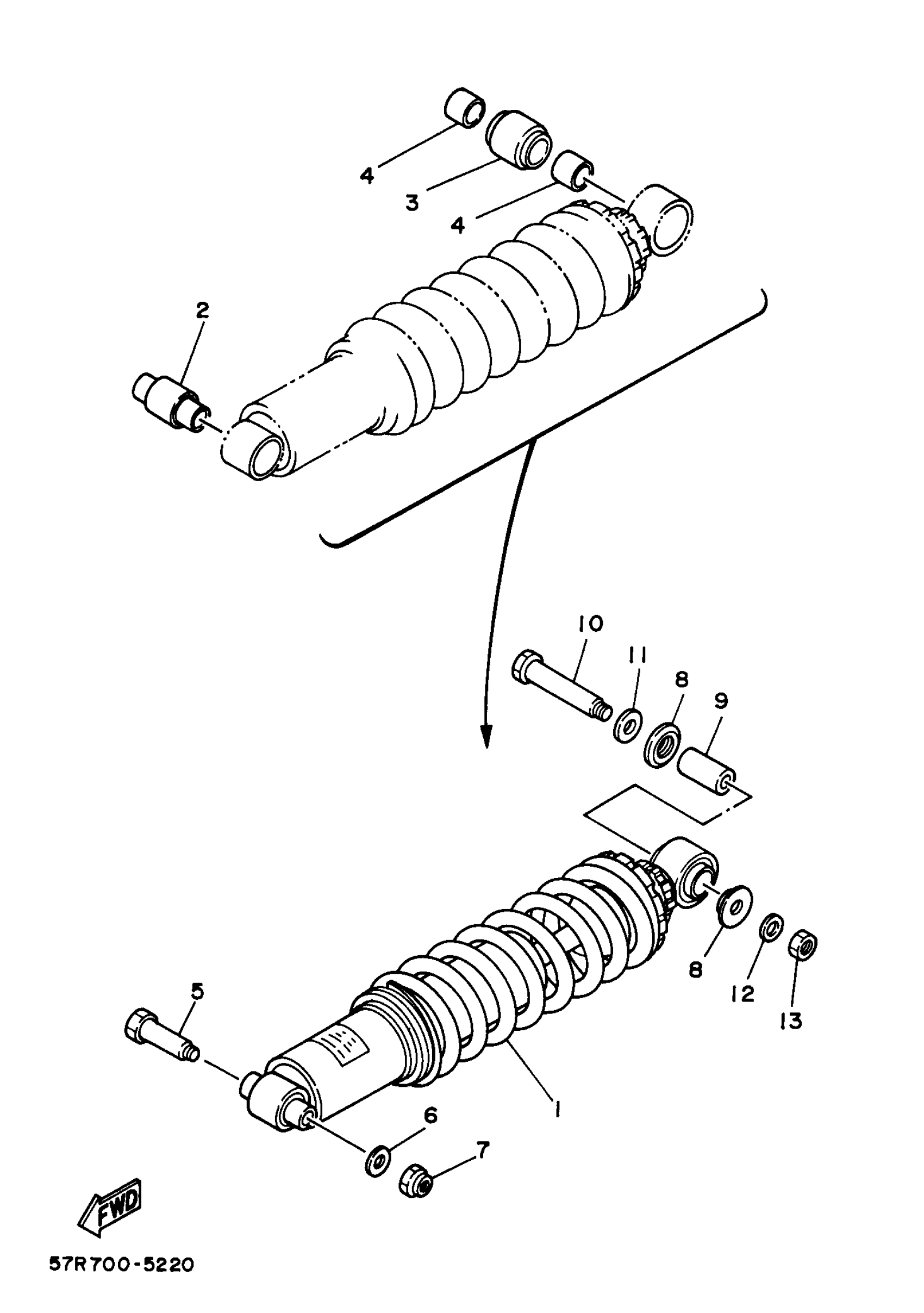 4
3
4
2
10
11
8
9
8
12
13
5
1
6
7
FWD
57R700-5220