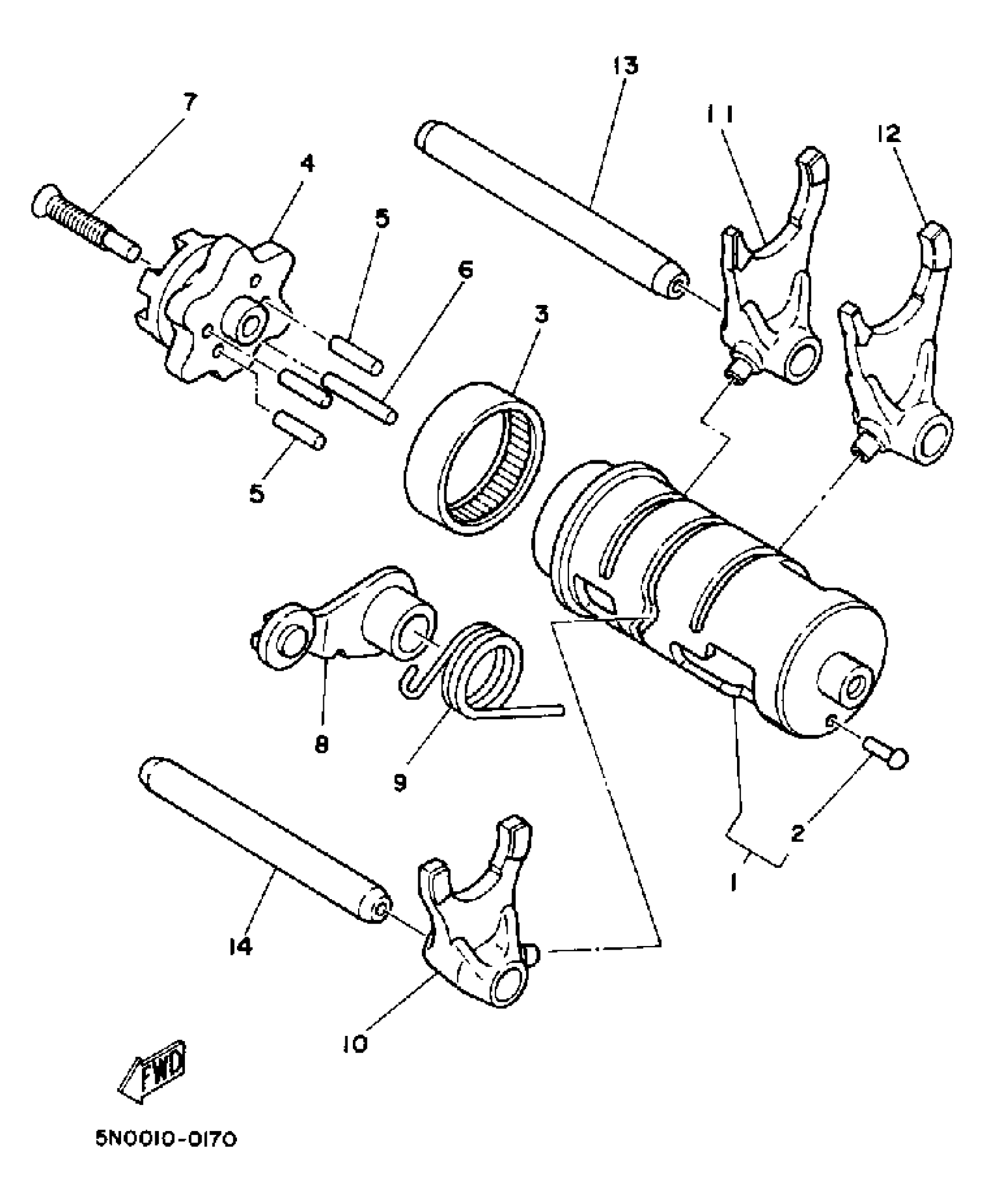 13
7
11
12
4
5
6
3
5
8
9
2
1
14
10
FWD
5N0010-0170