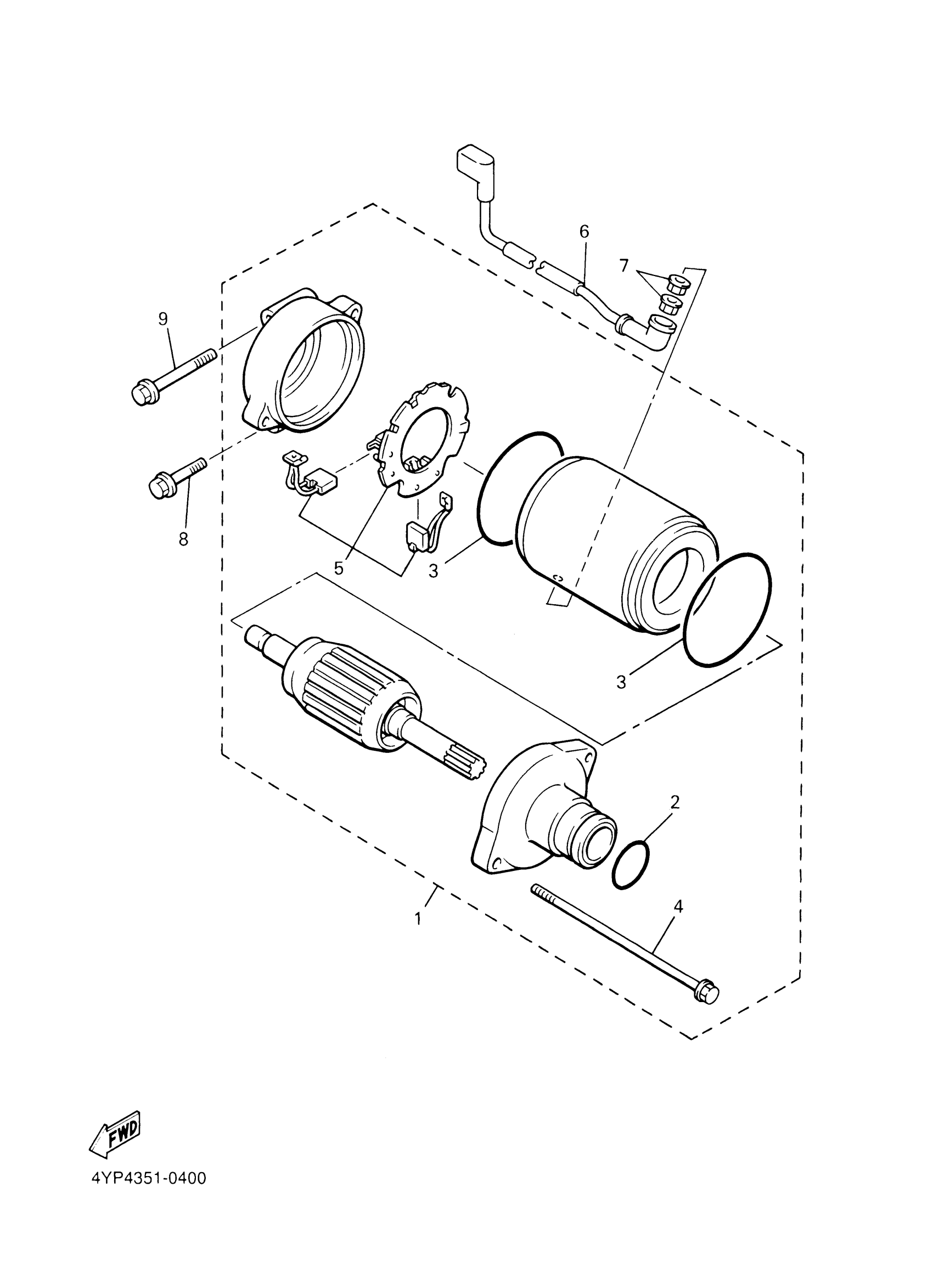 6
7
9
8
5
3
3
2
1
4
FWD
4YP4351-0400