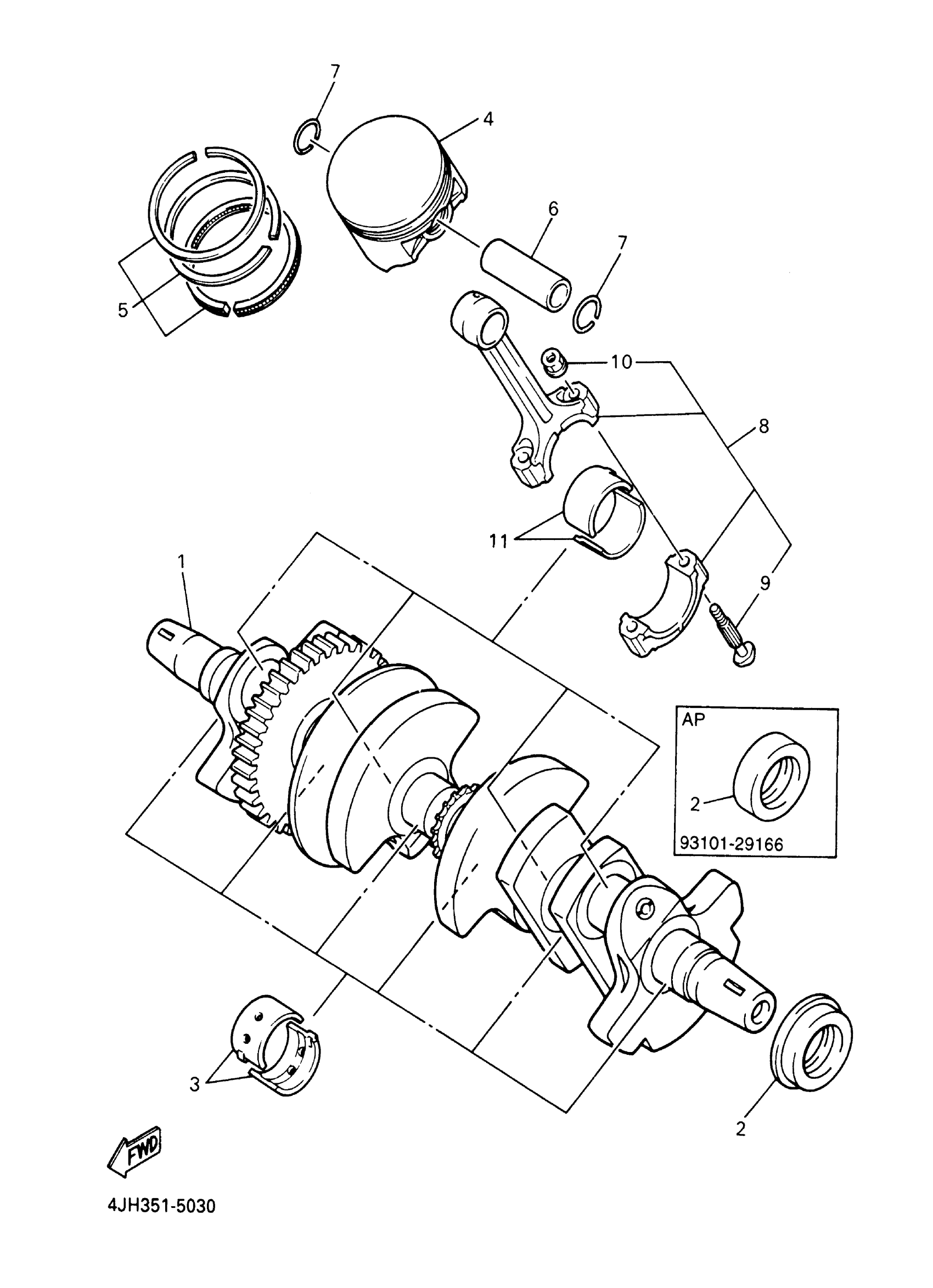 7
4
6
7
5
10
8
11
1
9
AP
2
93101-29166
3
2
FWD
4JH351-5030