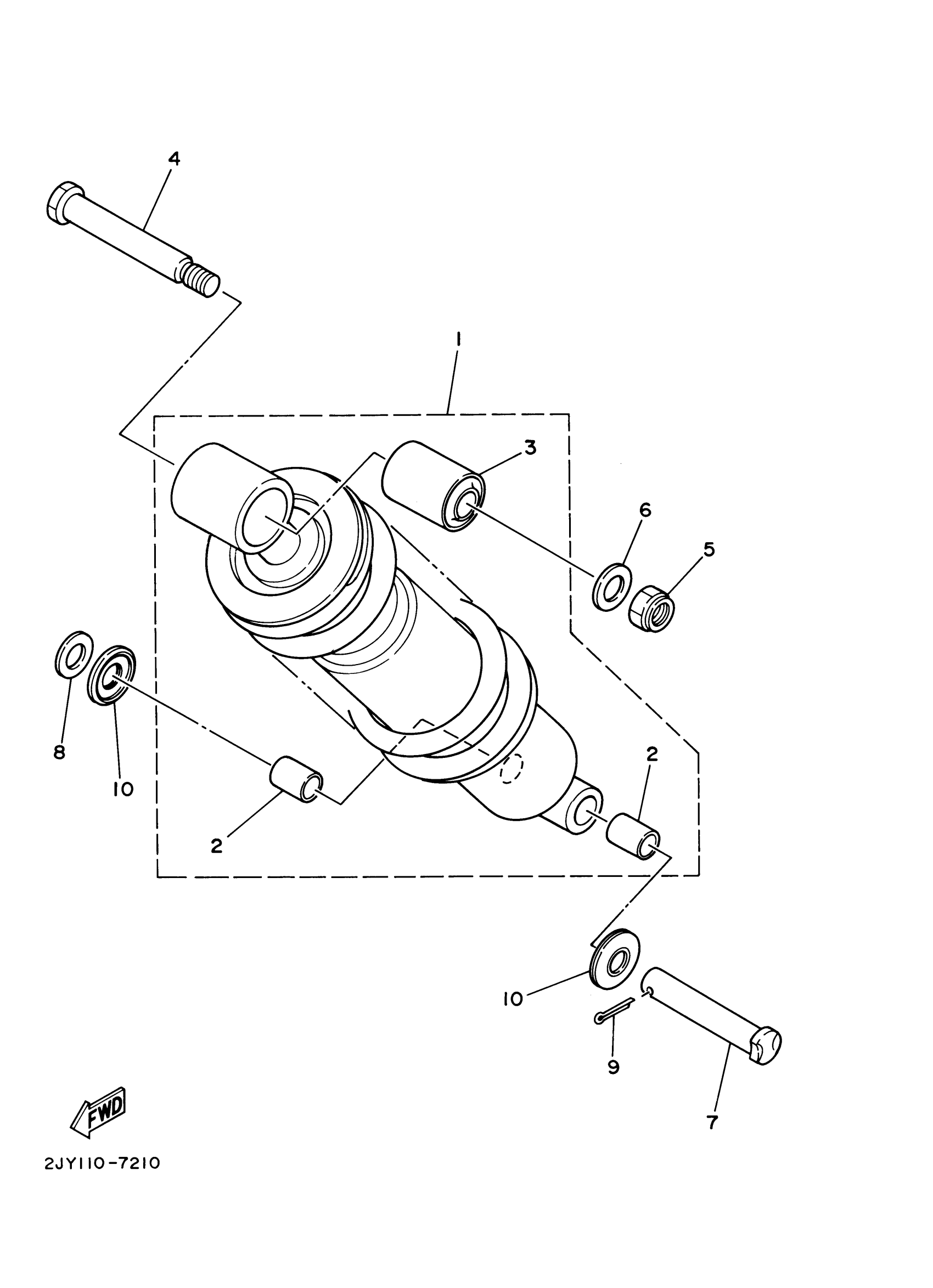 4

1

3

6

5

8

10

2

2

10

9

7

FWD

2JY110-7210