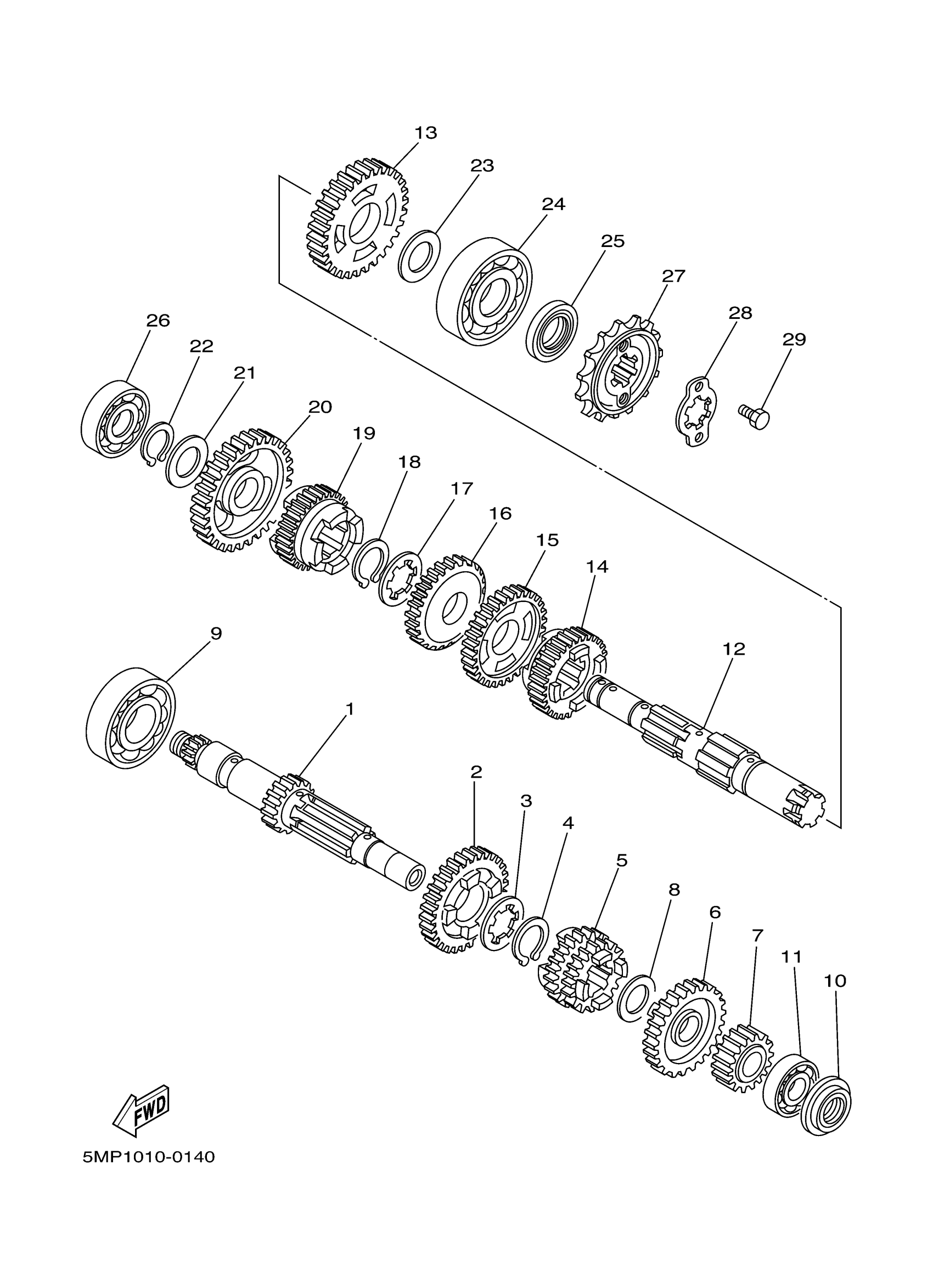 13
23
24
25
27
28
29
26
22
21
20
19
18
17
16
15
14
12
9
1
2
3
4
5
8
6
7
11
10
FWD
5MP1010-0140