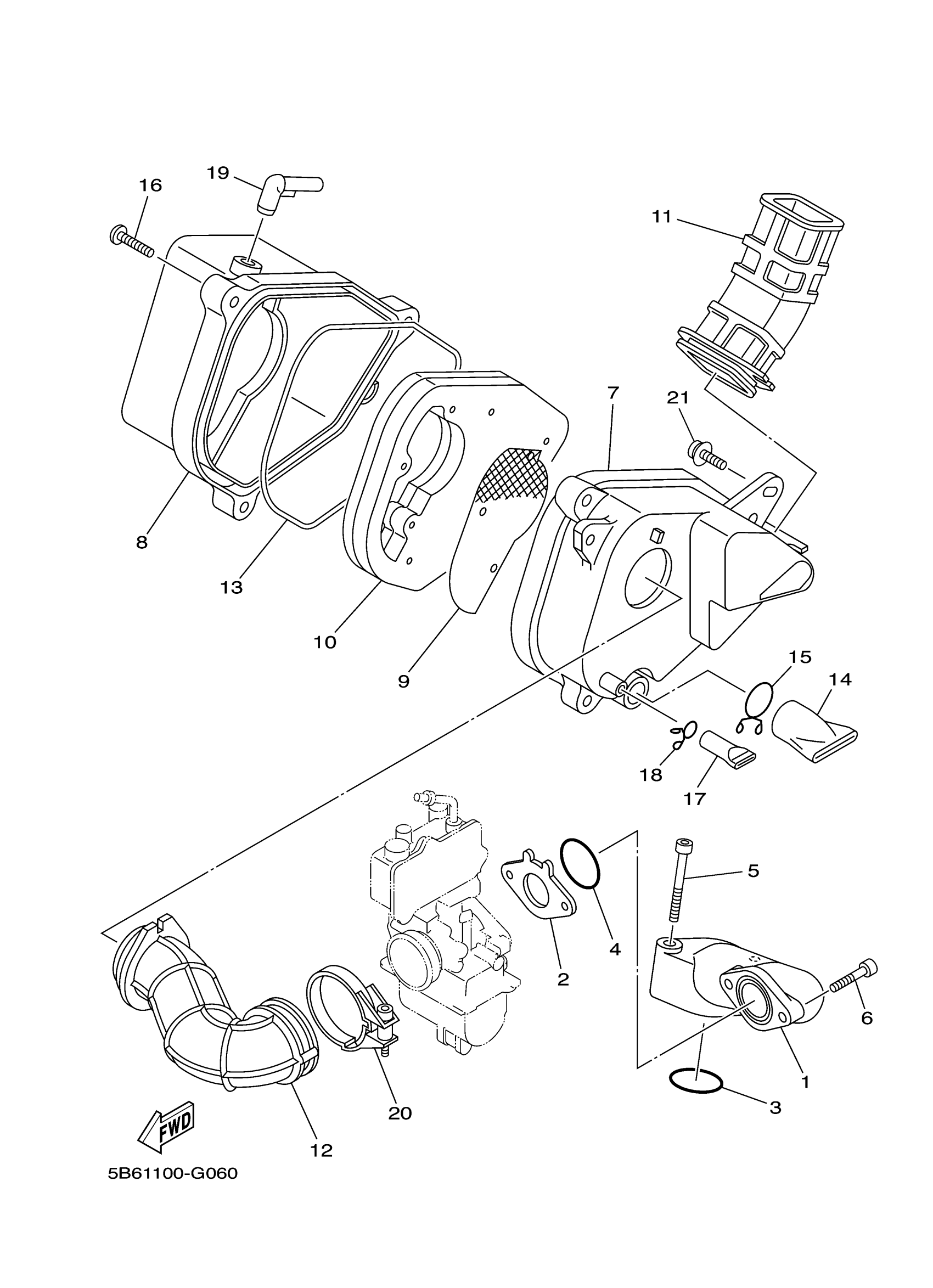 19
16
11
7
21
8
13
10
9
15
14
18
17
5
4
2
6
1
3
20
12
FWD
5B61100-G060