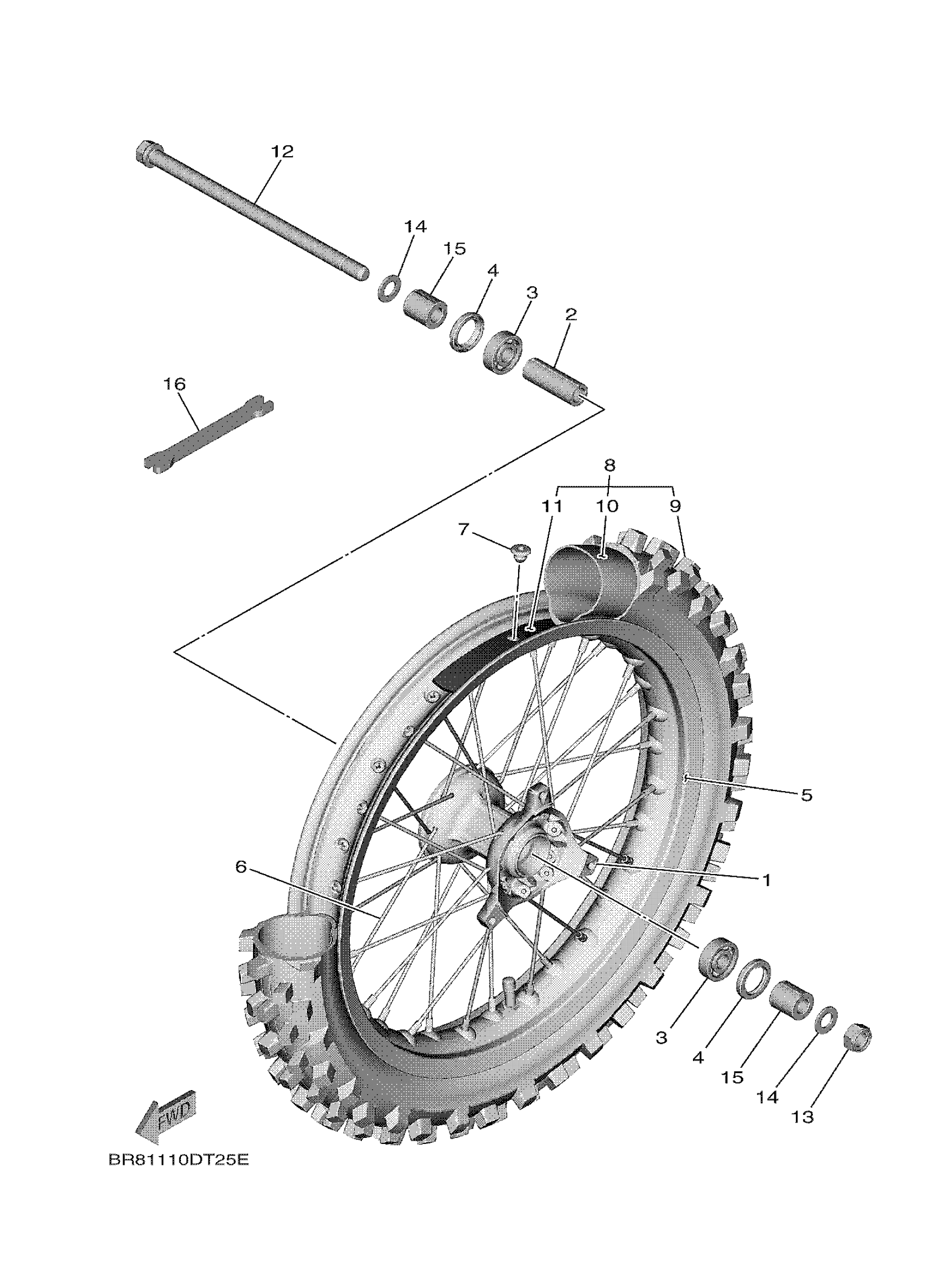 12

14

15

4

3

2

16

8

11

10

9

7

5

1

6

3

4

15

14

13

FWD

BR81110DT25E