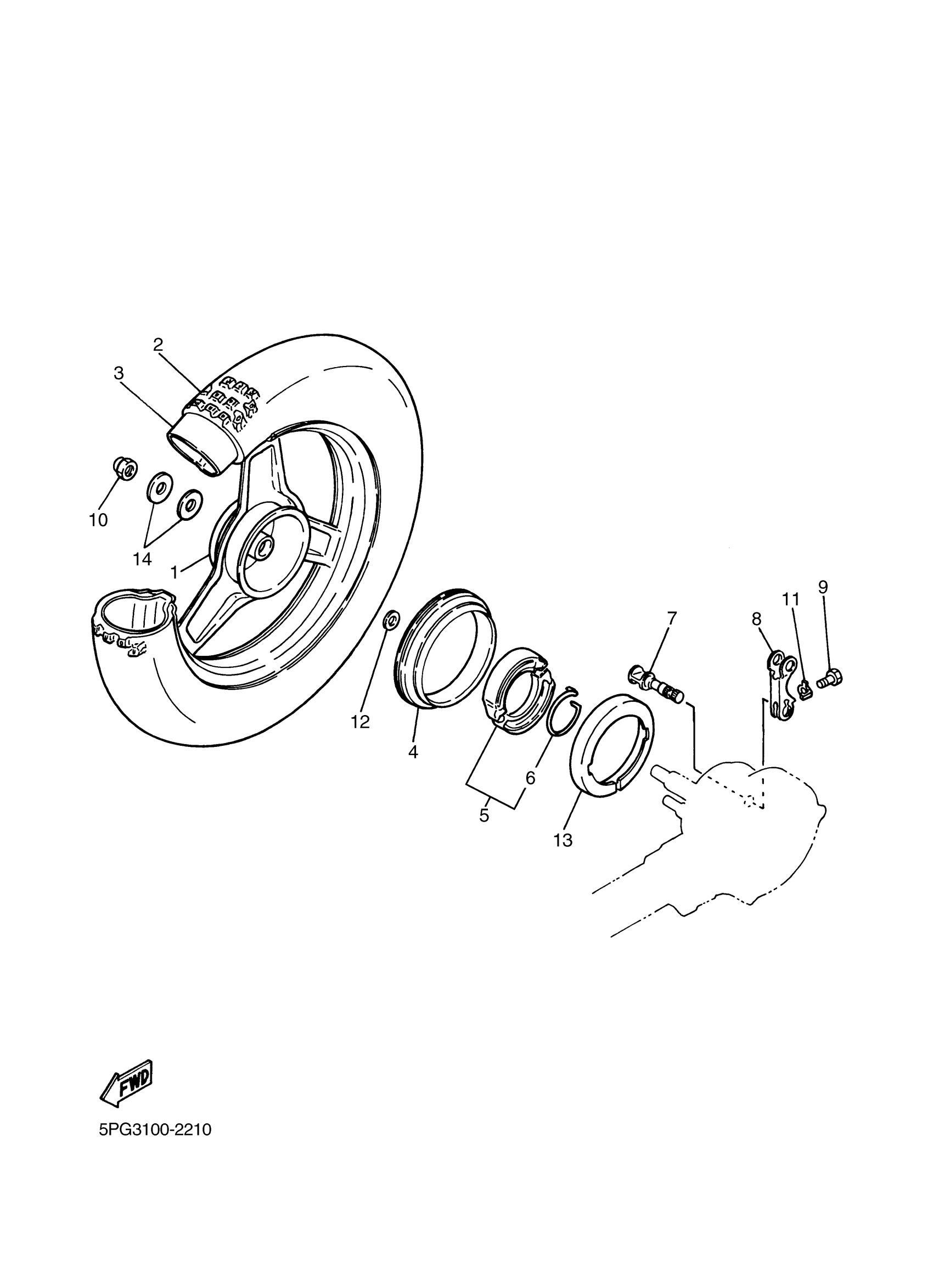 2
3
10
14
1
12
4
5
6
13
7
8
11
9
FWD
5PG3100-2210