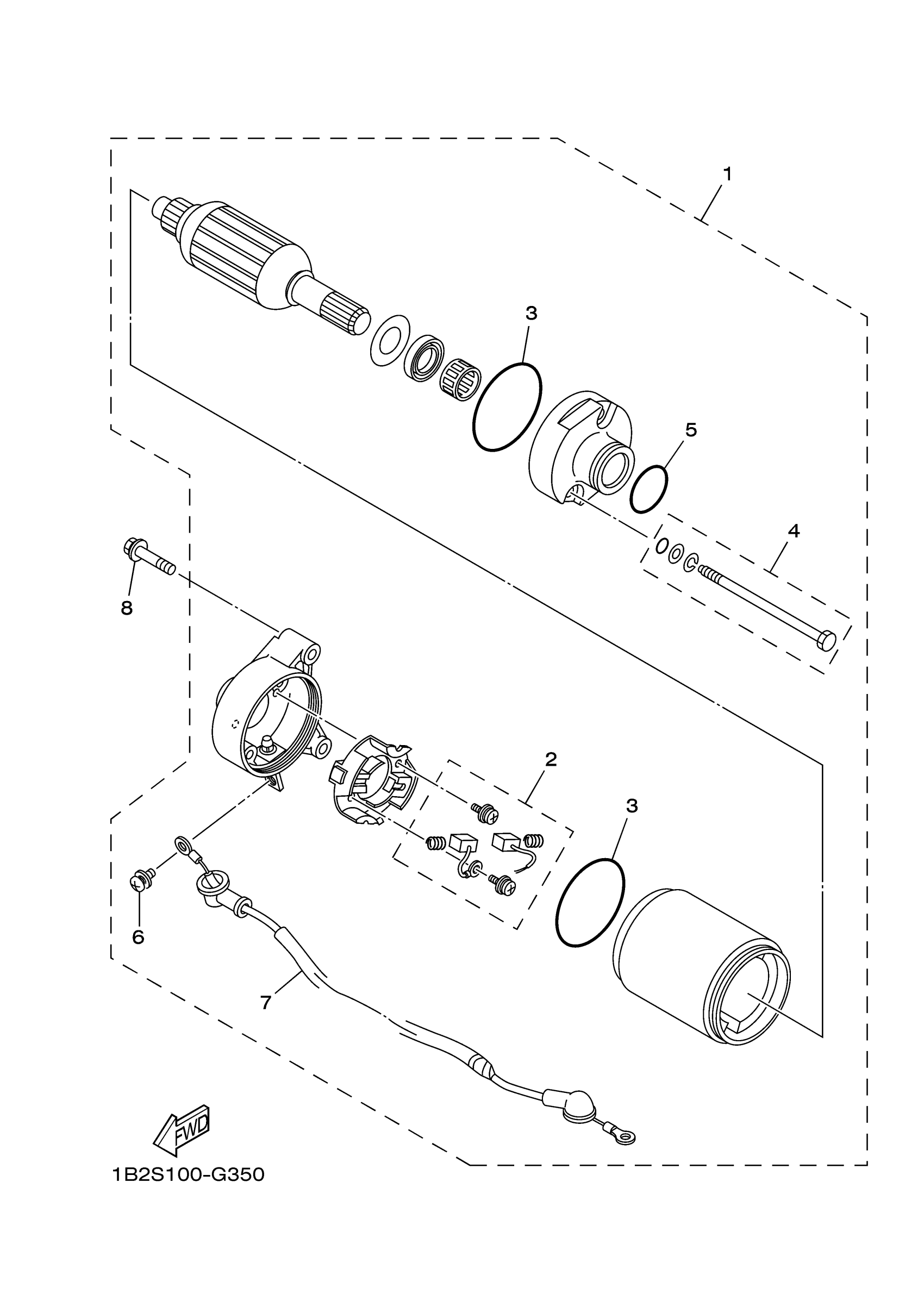 1
3
5
4
8
2
3
6
7
FWD
1B2S100-G350