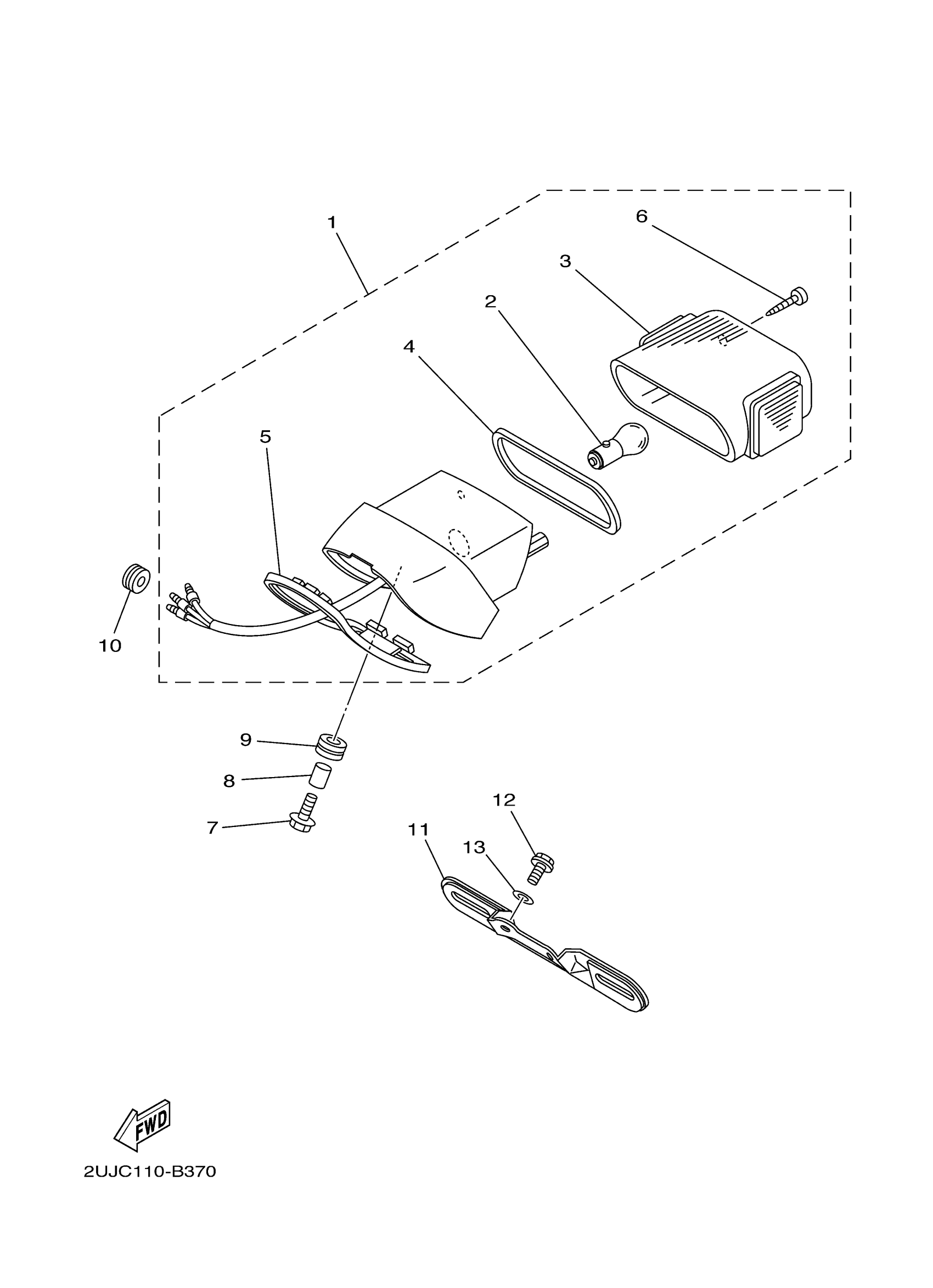 1
6
3
2
4
5
10
9
8
7
12
11
13
FWD
2UJC110-B370