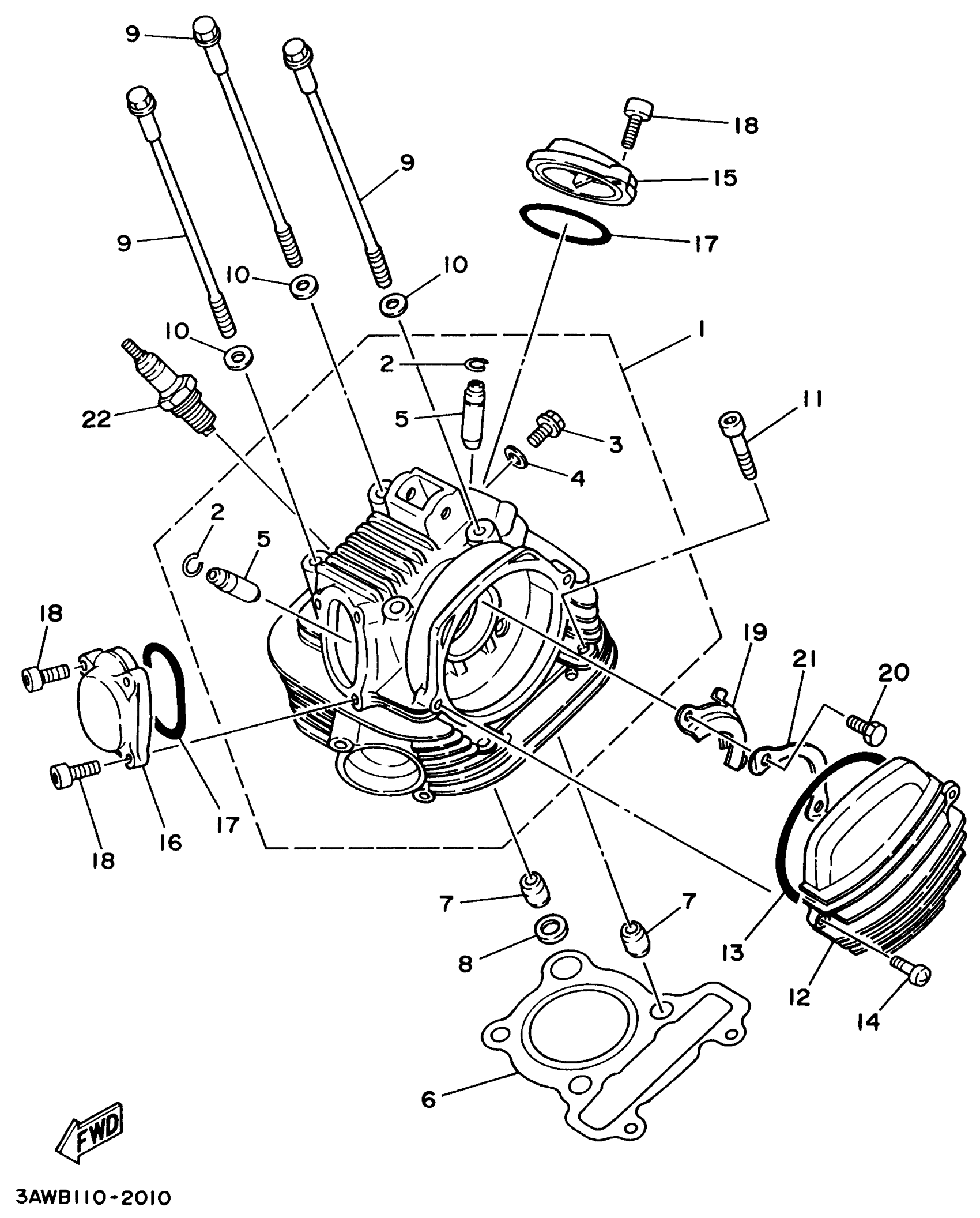 9
18
9
15
9
17
10
10
10
1
2
22
5
11
3
4
2
5
18
19
21
20
18
16
17
7
7
8
13
12
14
6
FWD
3AWB110-2010