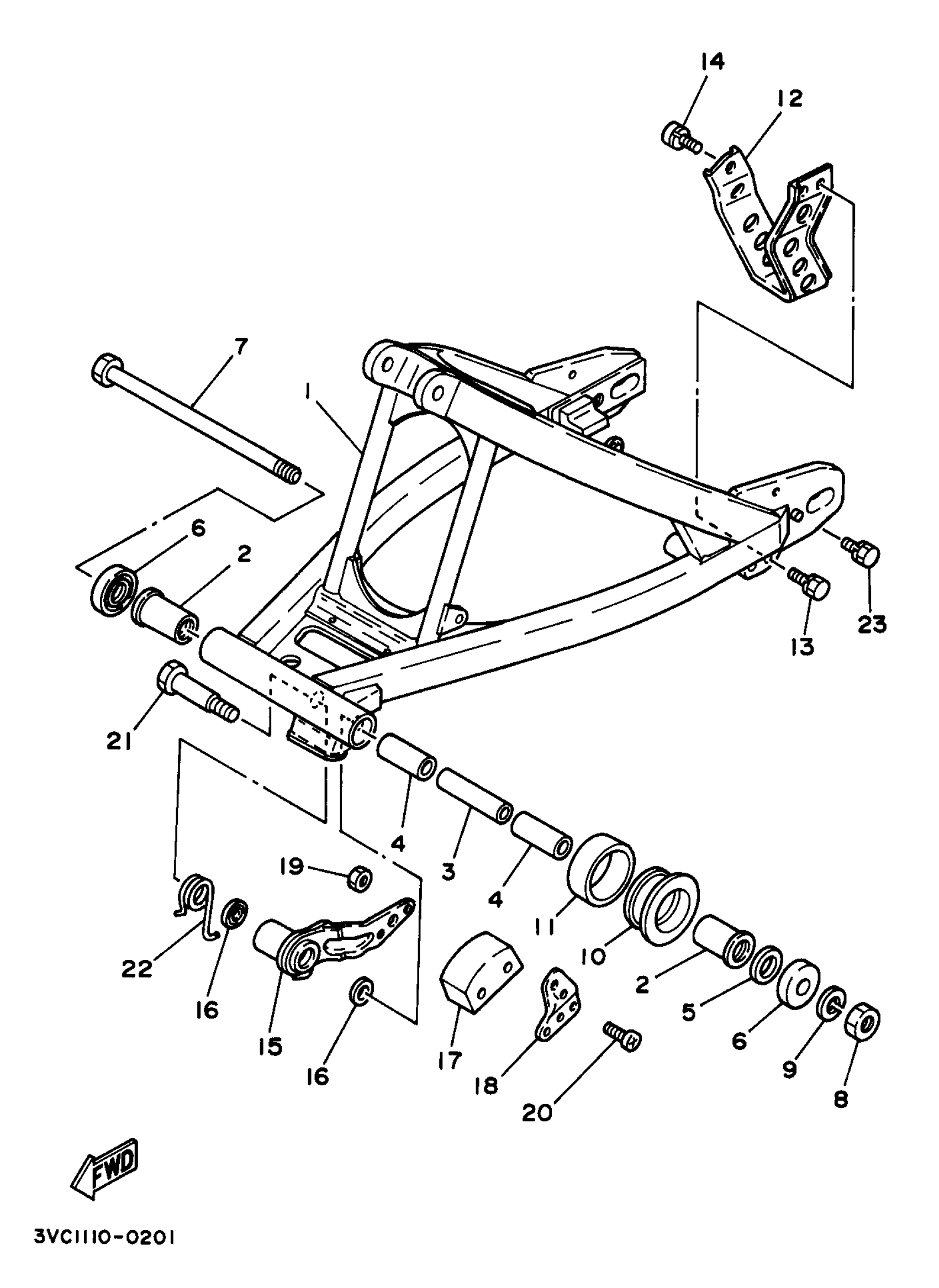 14
12
7
1
6
2
23
13
21
4
3
4
19
11
10
2
5
6
9
8
22
16
15
16
17
18
20
FWD
3VC1110-0201