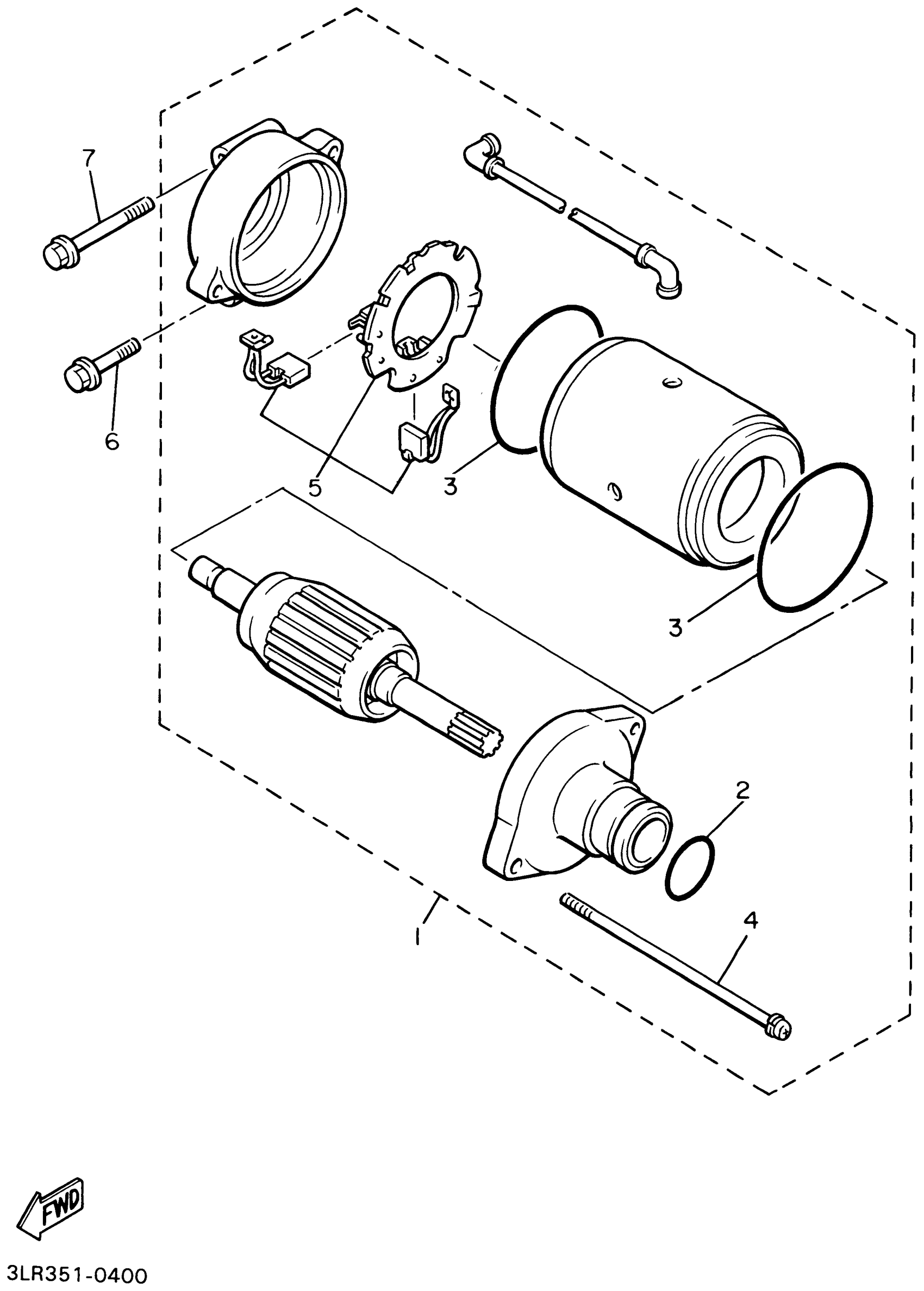 7
6
5
3
3
2
1
4
FWD
3LR351-0400