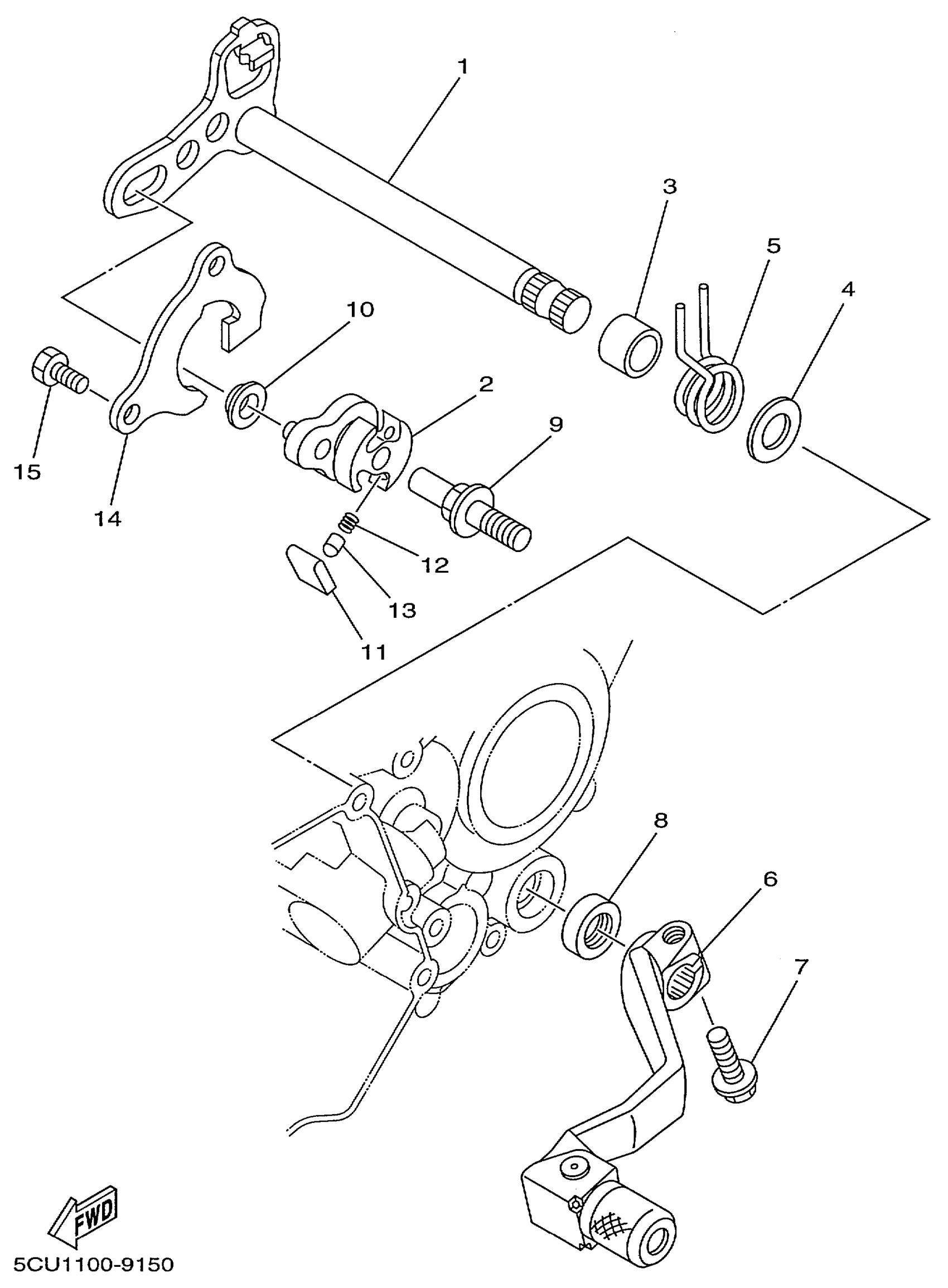 1
3
5
4
10
2
9
15
14
12
13
11
8
6
7
FWD
5CU1100-9150