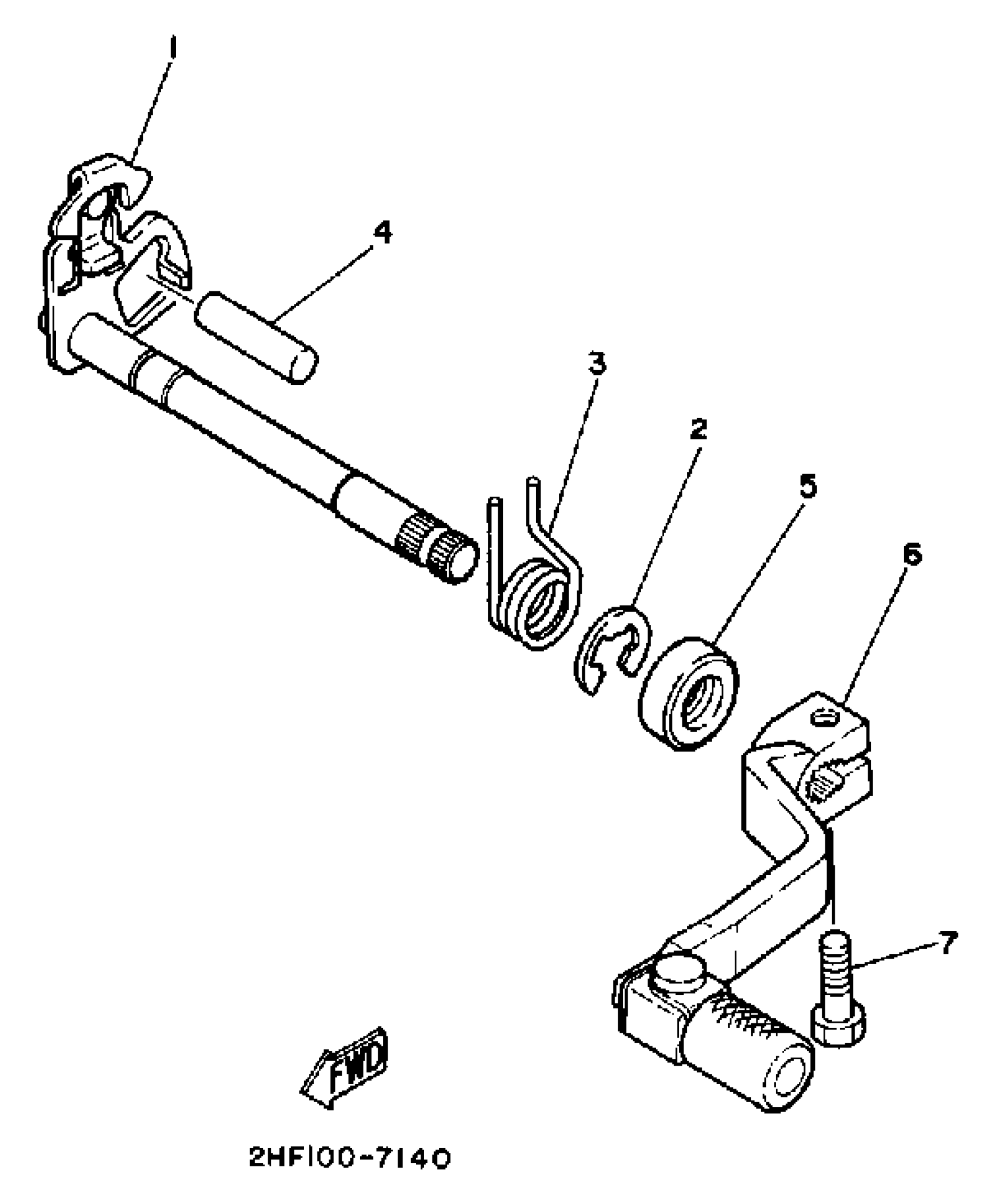 1
4
3
2
5
6
7
FWD
2HF100-7140