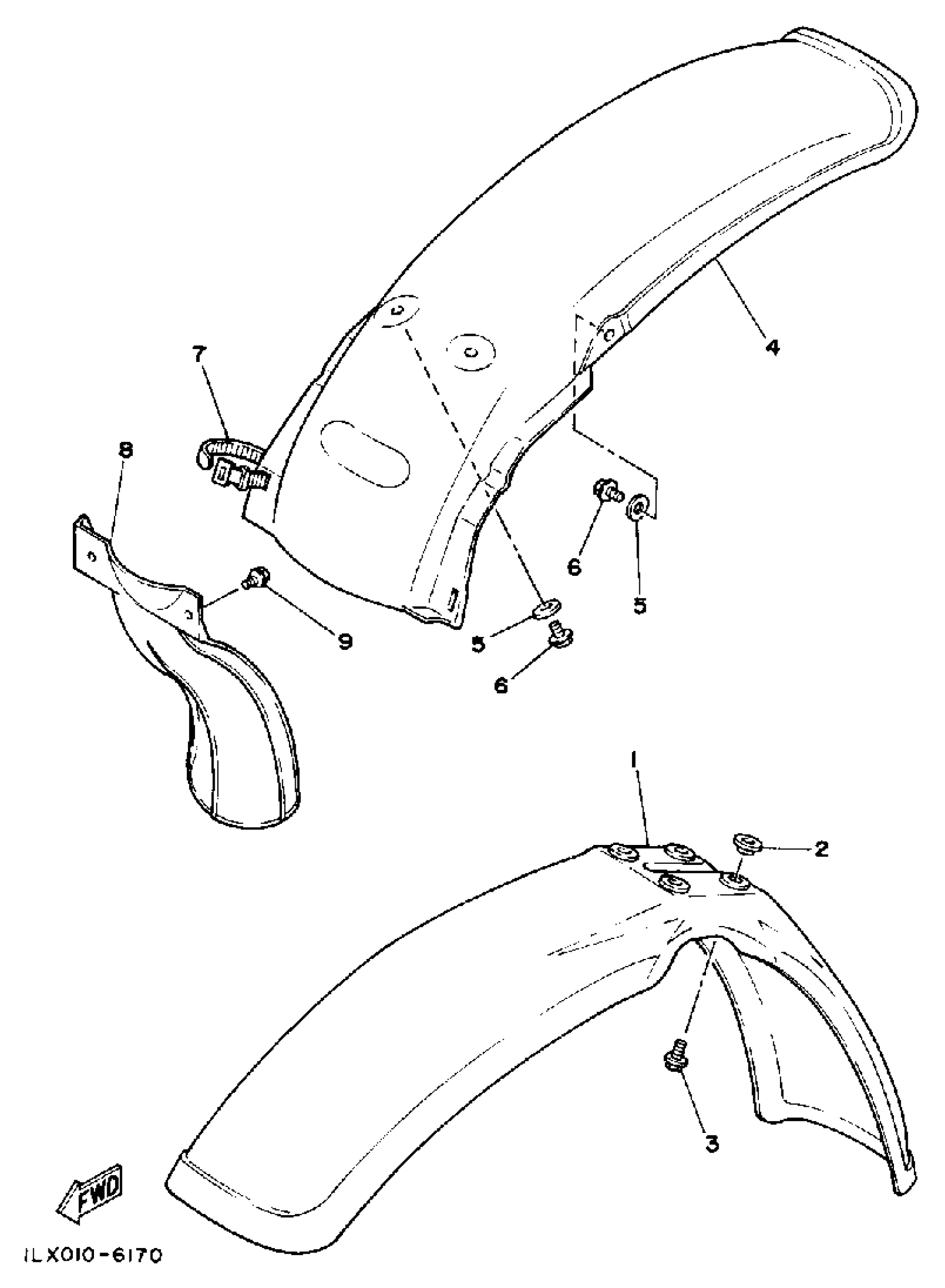 4
7
8
6
5
9
5
6
1
2
3
FWD
1LX010-6170