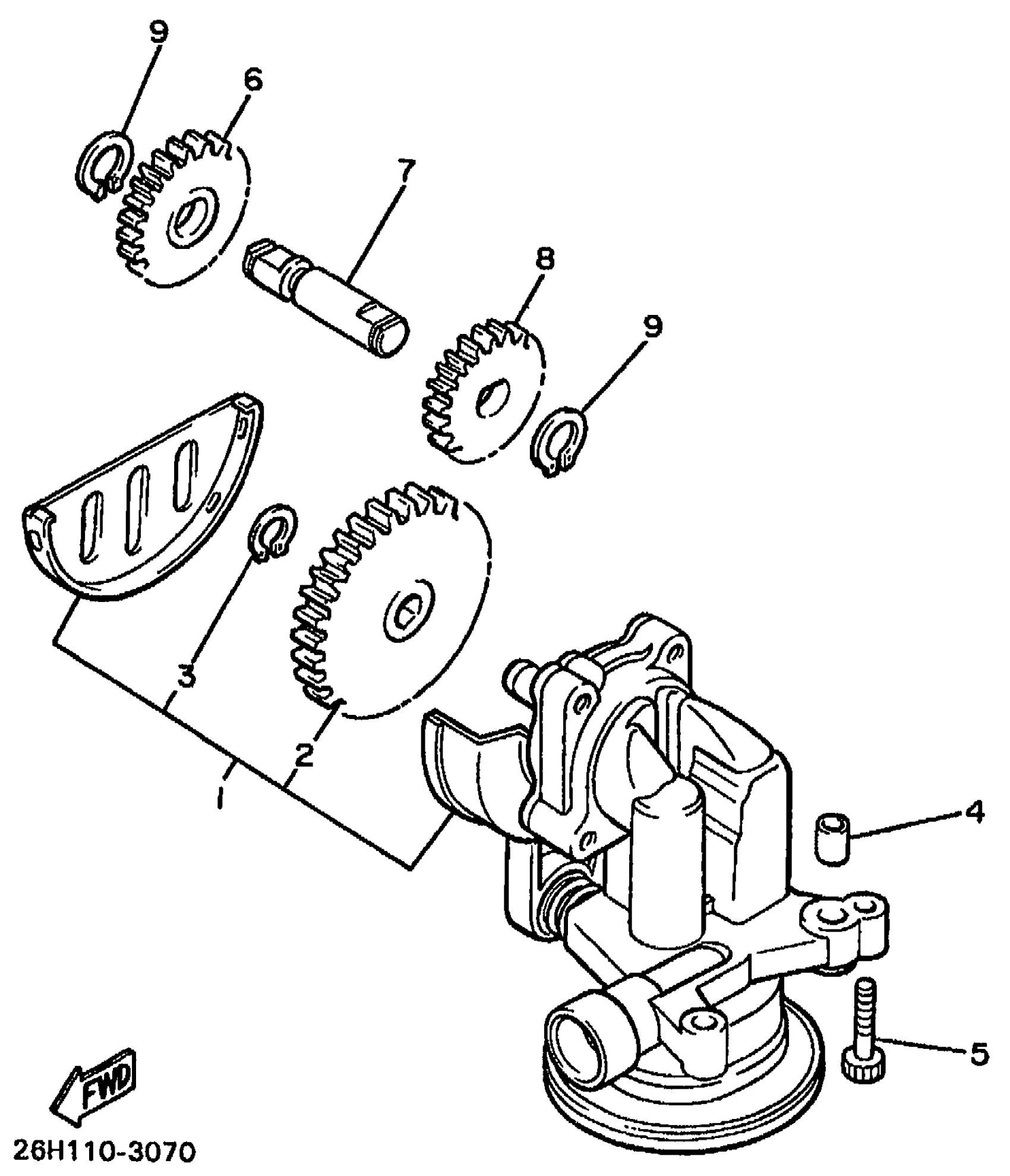 9
6
7
8
9
3
2
1
4
5
FWD
26H110-3070