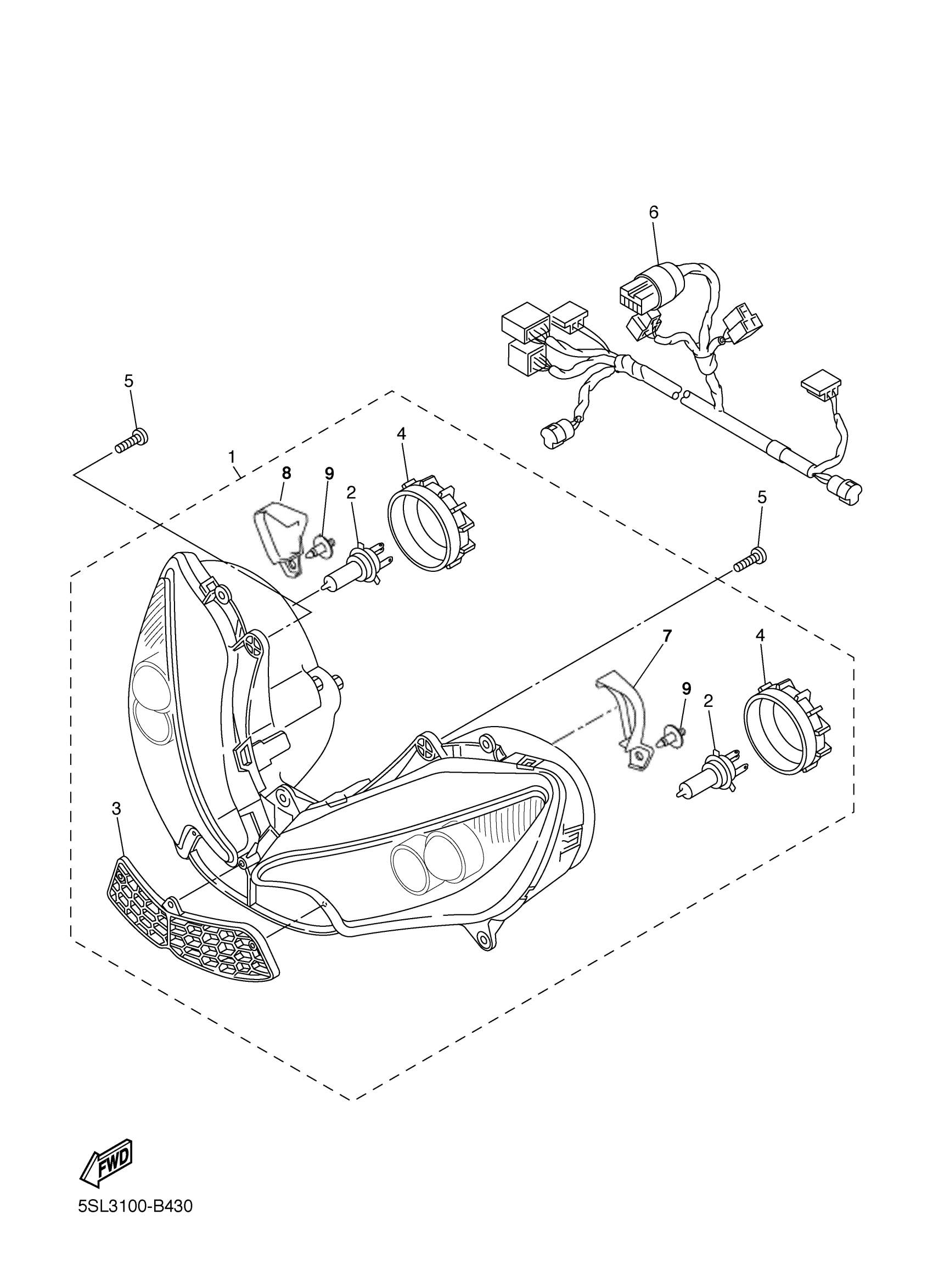 6

5

1

8

9

2

4

5

7

4

9

2

3

FWD

5SL3100-B430