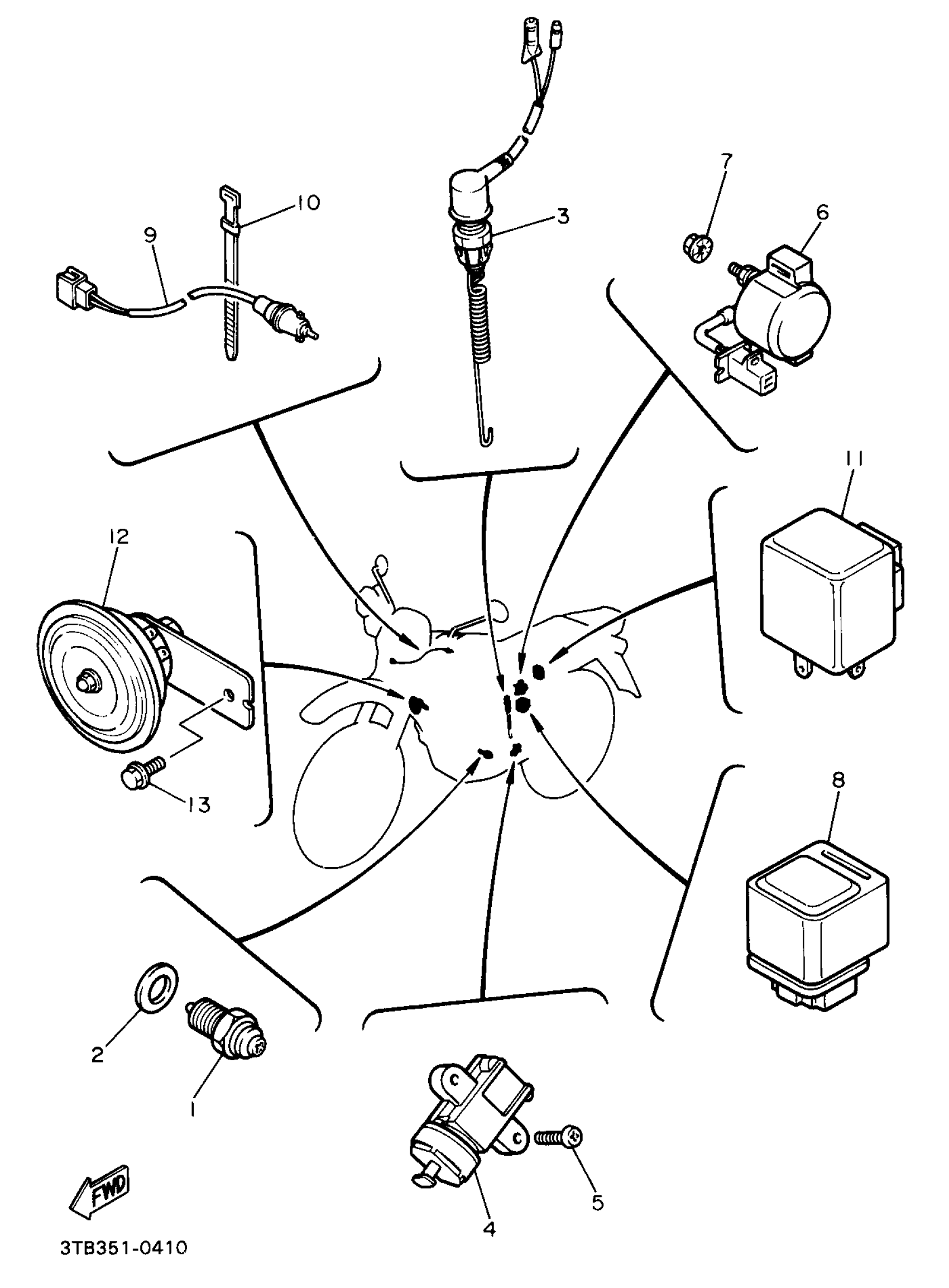 10
9
3
7
6
11
12
13
8
2
1
4
5
FWD
3TB351-0410