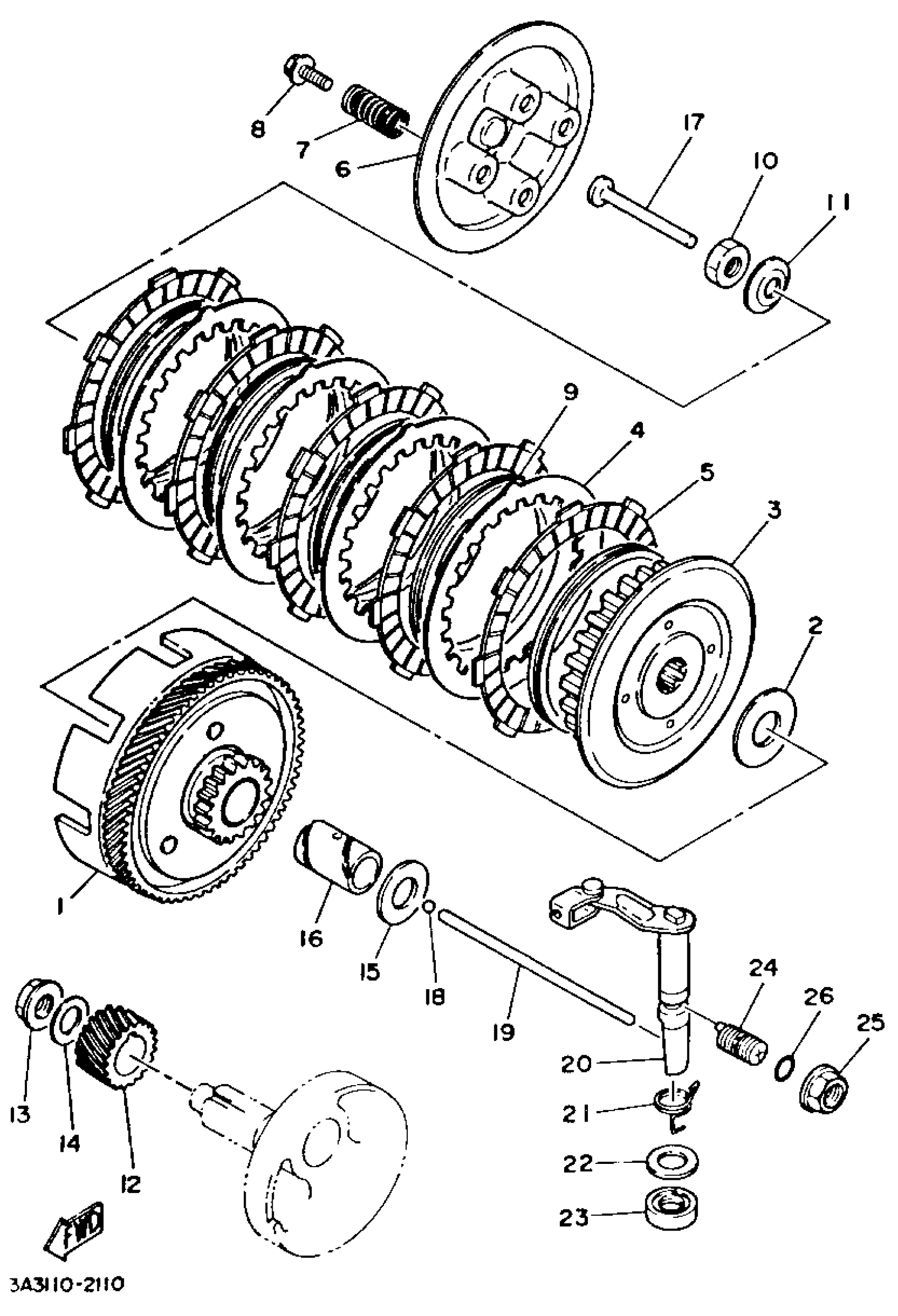 8
7
6
17
10
11
9
4
5
3
2
1
16
15
18
19
24
26
25
20
21
22
23
13
14
12
FWD
3A3110-2110