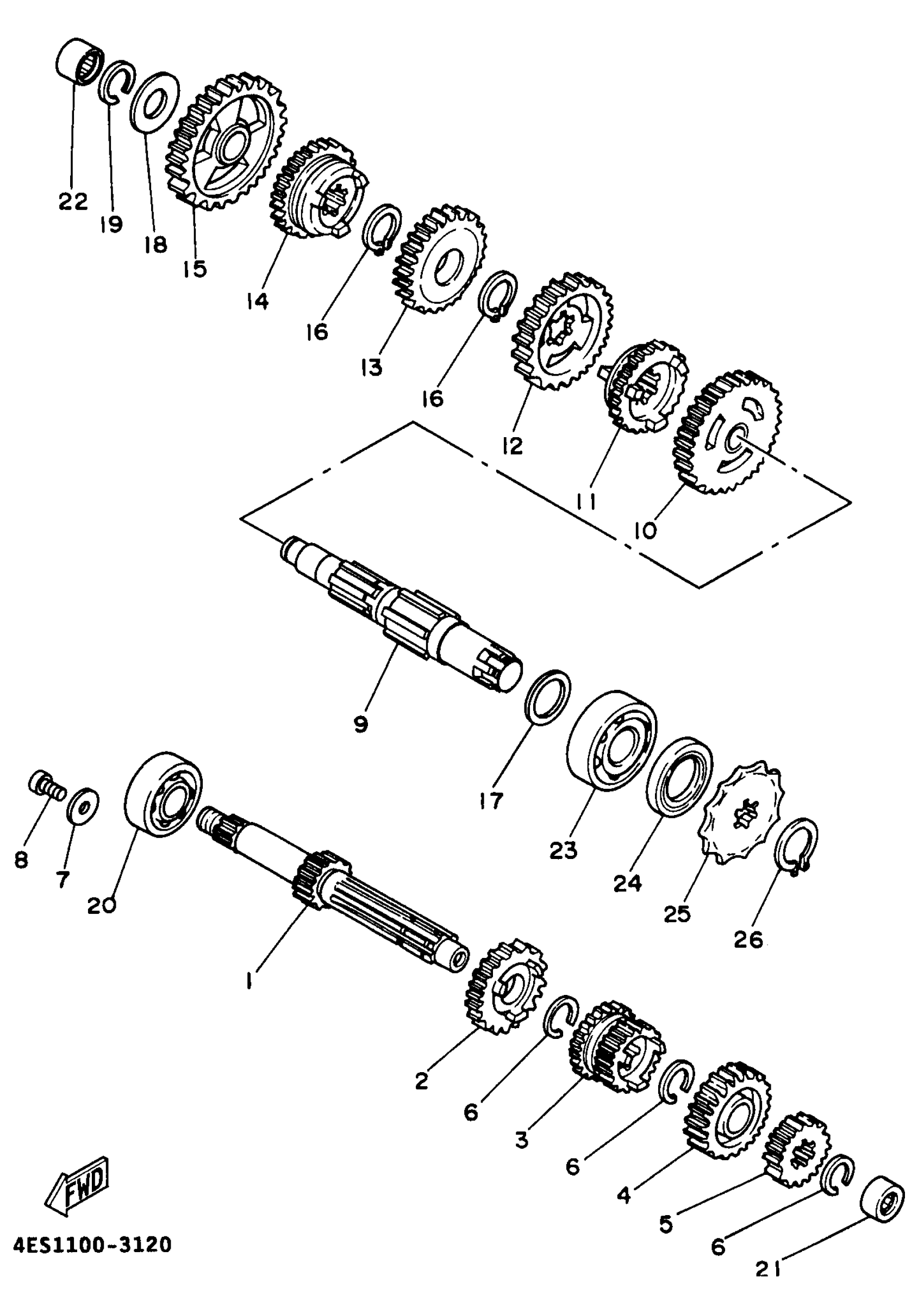 22
19
18
15
14
16
13
16
12
11
10
9
17
23
24
25
26
8
7
20
1
2
6
3
6
4
5
6
21
FWD
4ES1100-3120