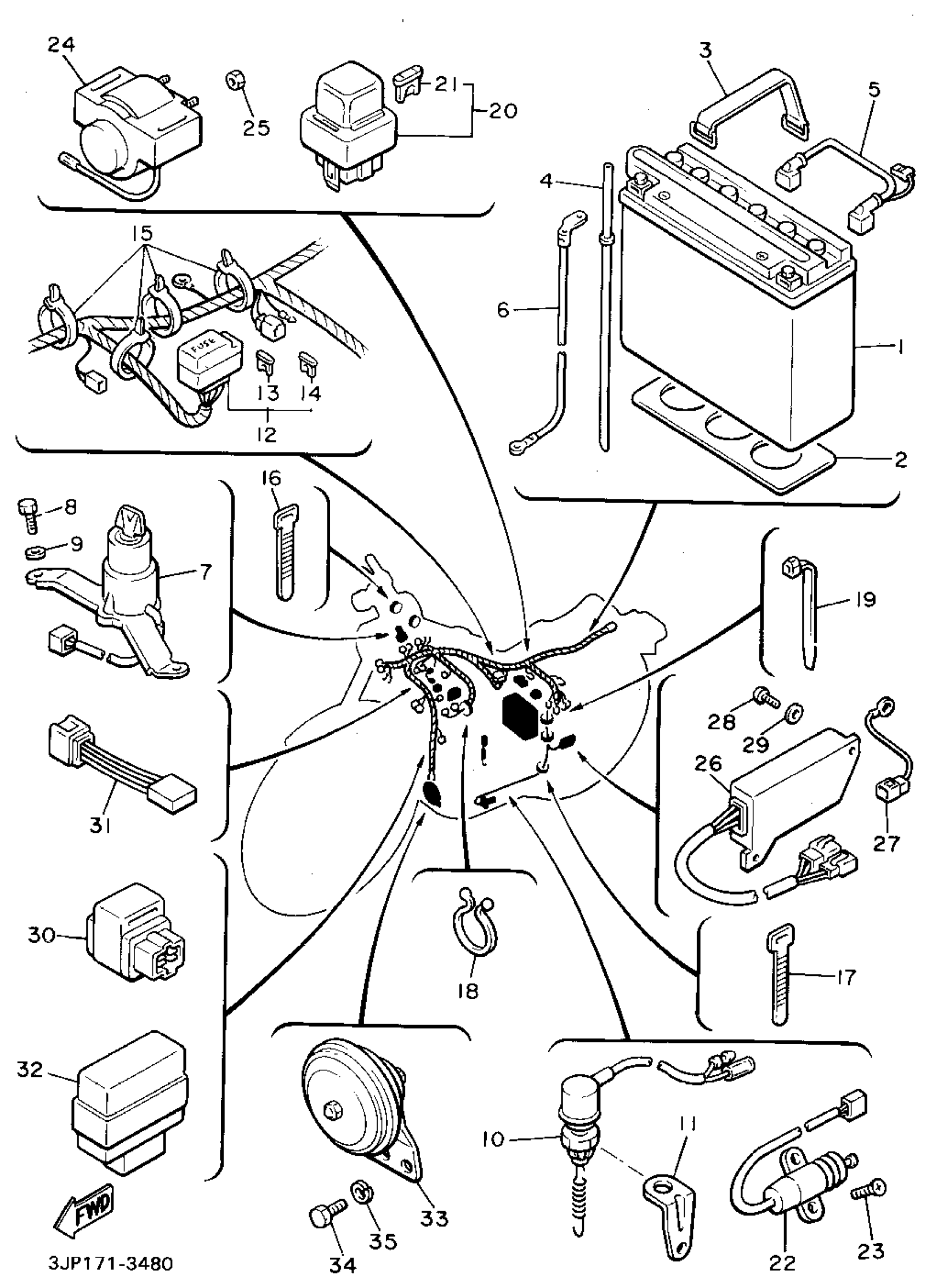 24
25
21
20
3
5
4
6
1
2
15
FUSE
13
14
12
16
8
9
7
19
28
29
26
27
31
30
18
17
32
33
34
35
10
11
22
23
FWD
3JP171-3480