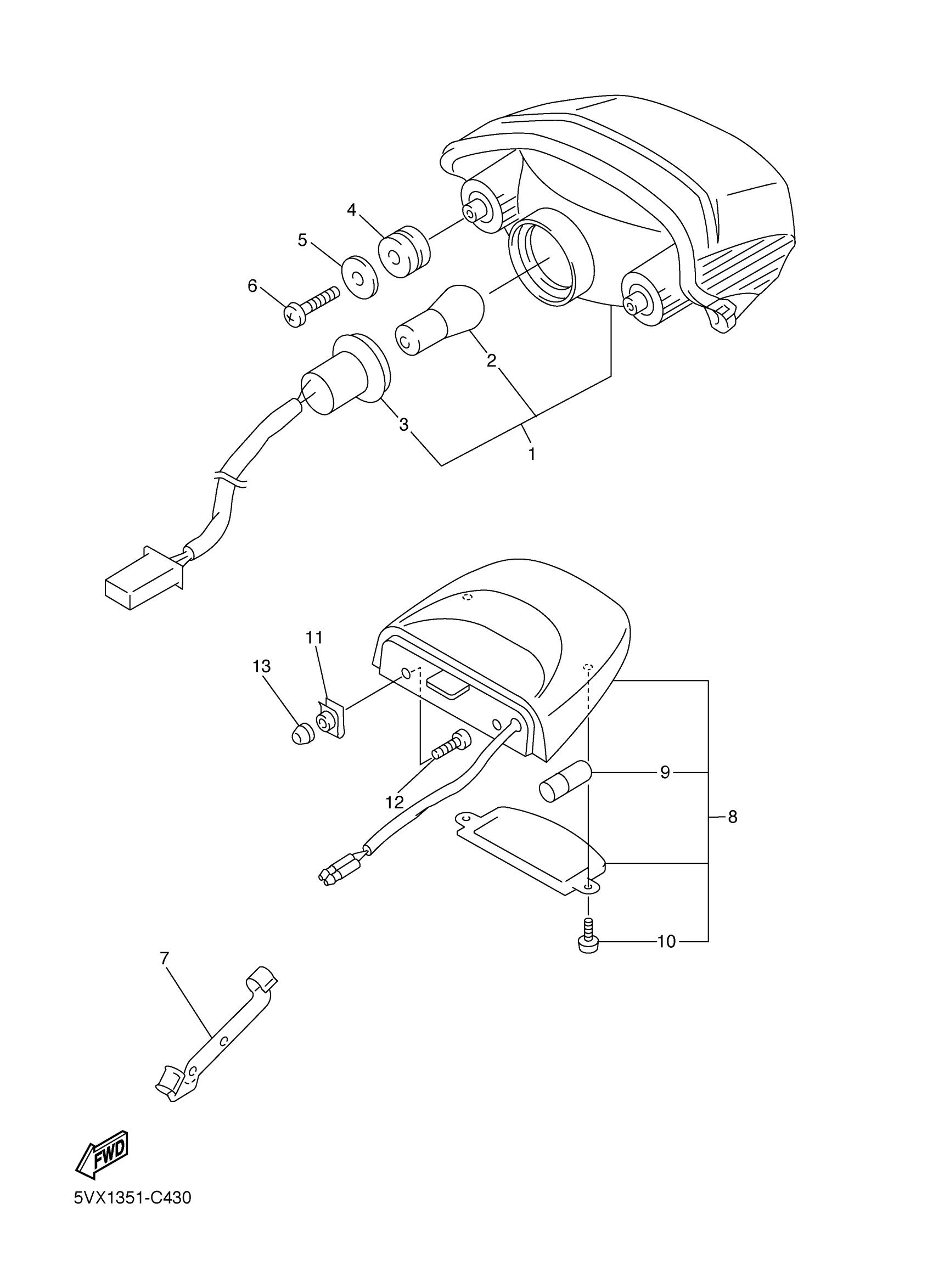 4
5
6
2
3
1
11
13
12
9
8
10
7
FWD
5VX1351-C430