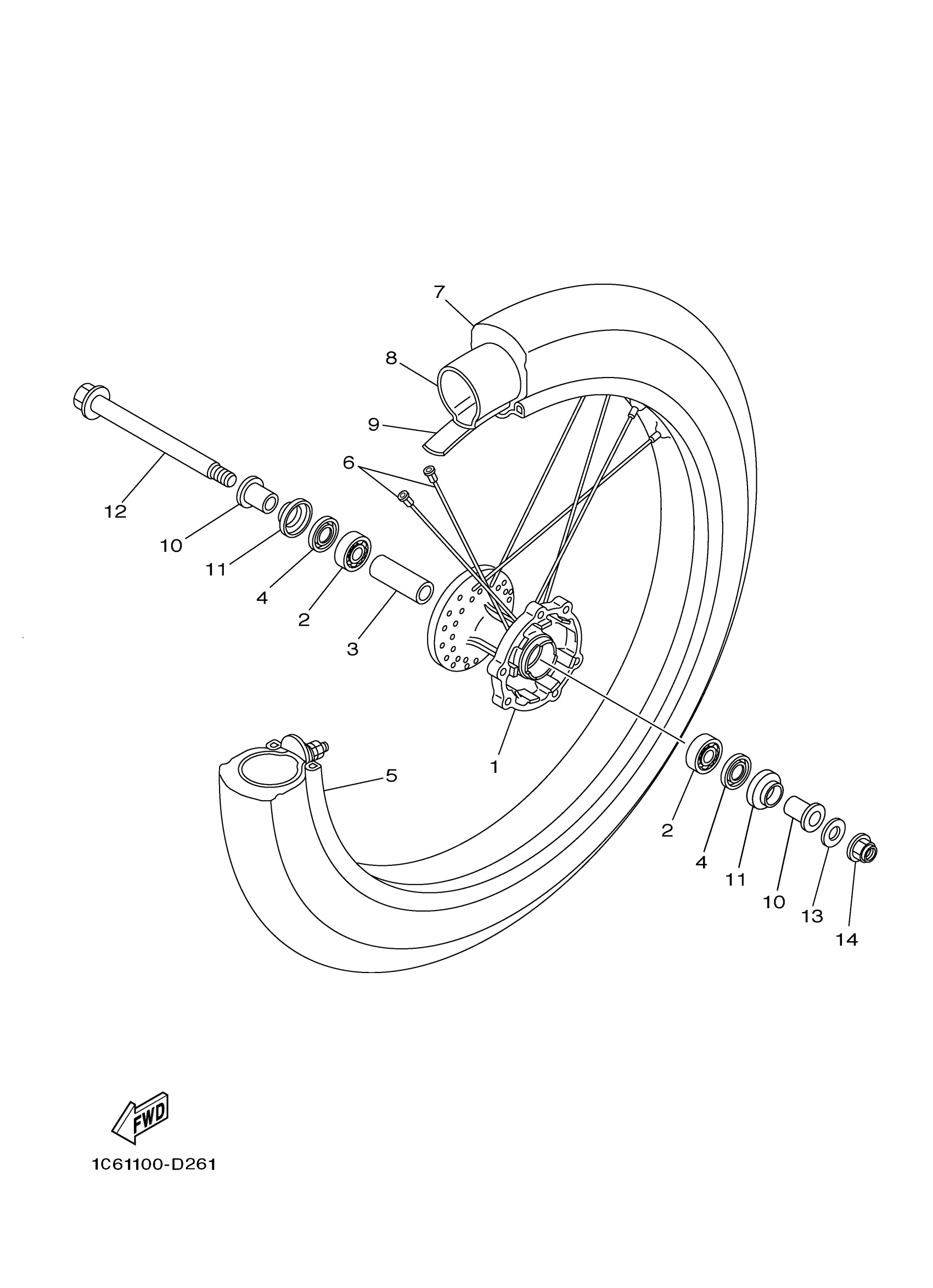 7
8
9
6
12
10
11
4
2
3
1
5
2
4
11
10
13
14
FWD
1C61100-D261