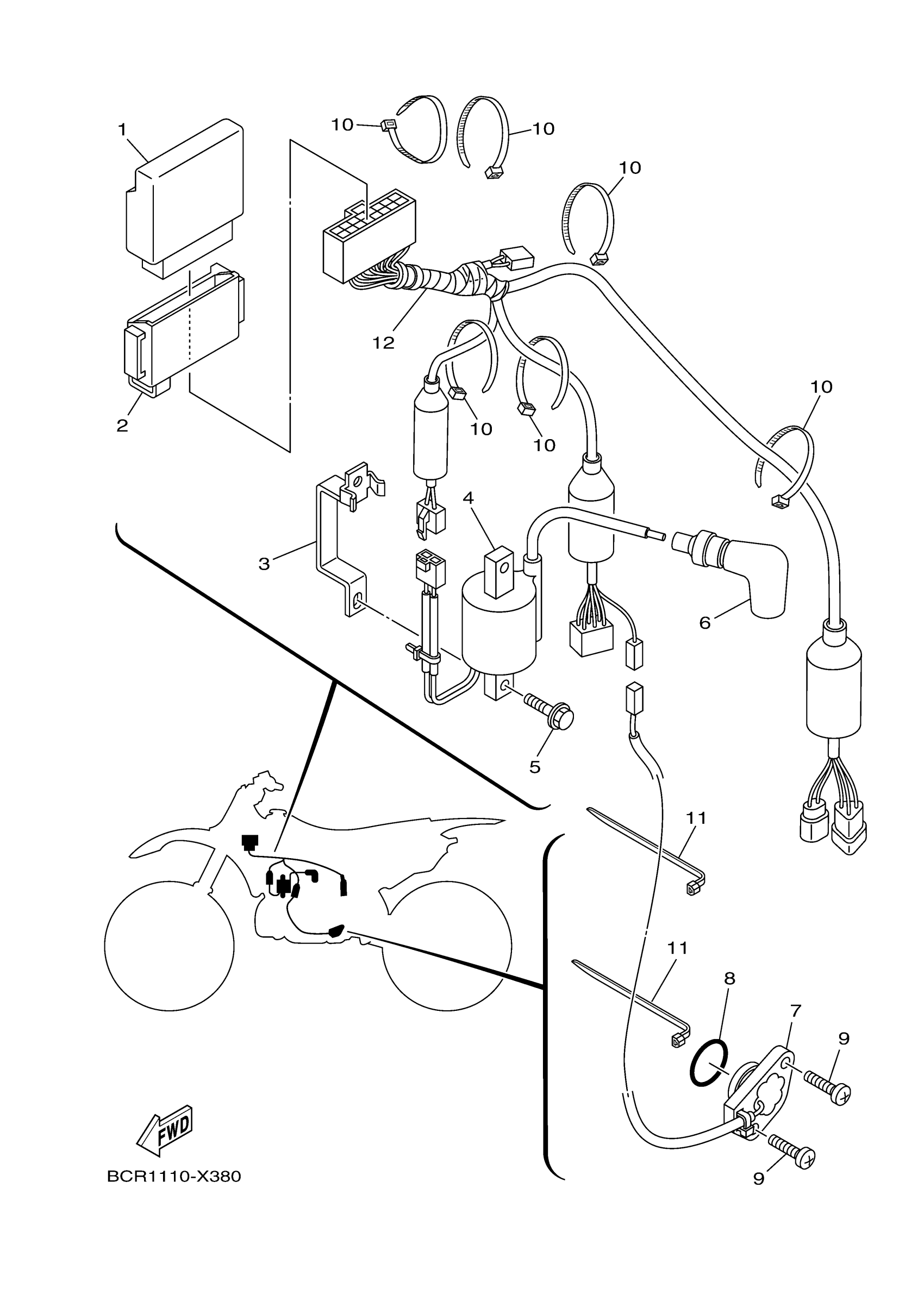 1
10
10
10
12
2
10
10
10
4
3
6
5
11
11
8
7
9
9
FWD
BCR1110-X380