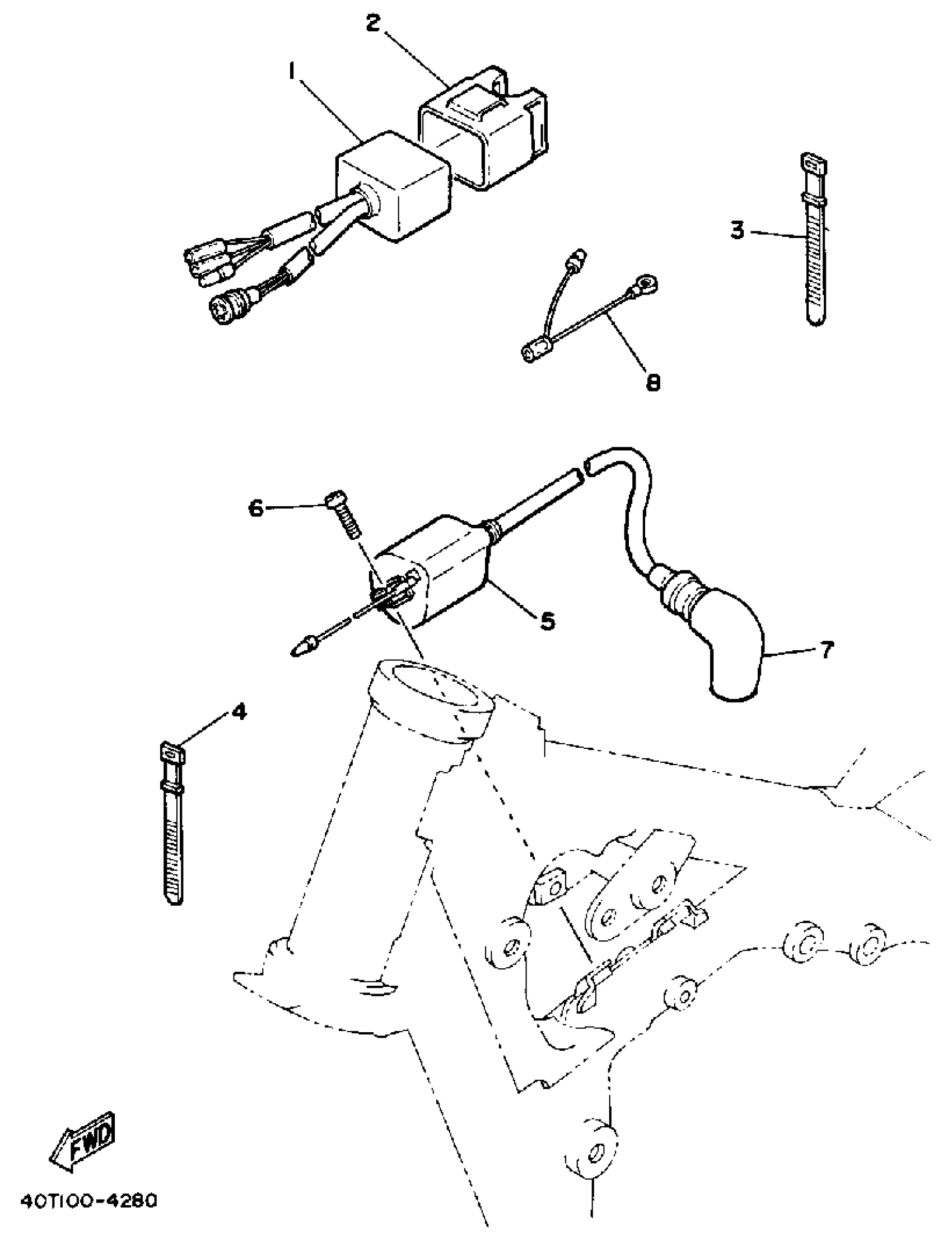 2
1
3
8
6
5
7
4
FWD
40T100-4280