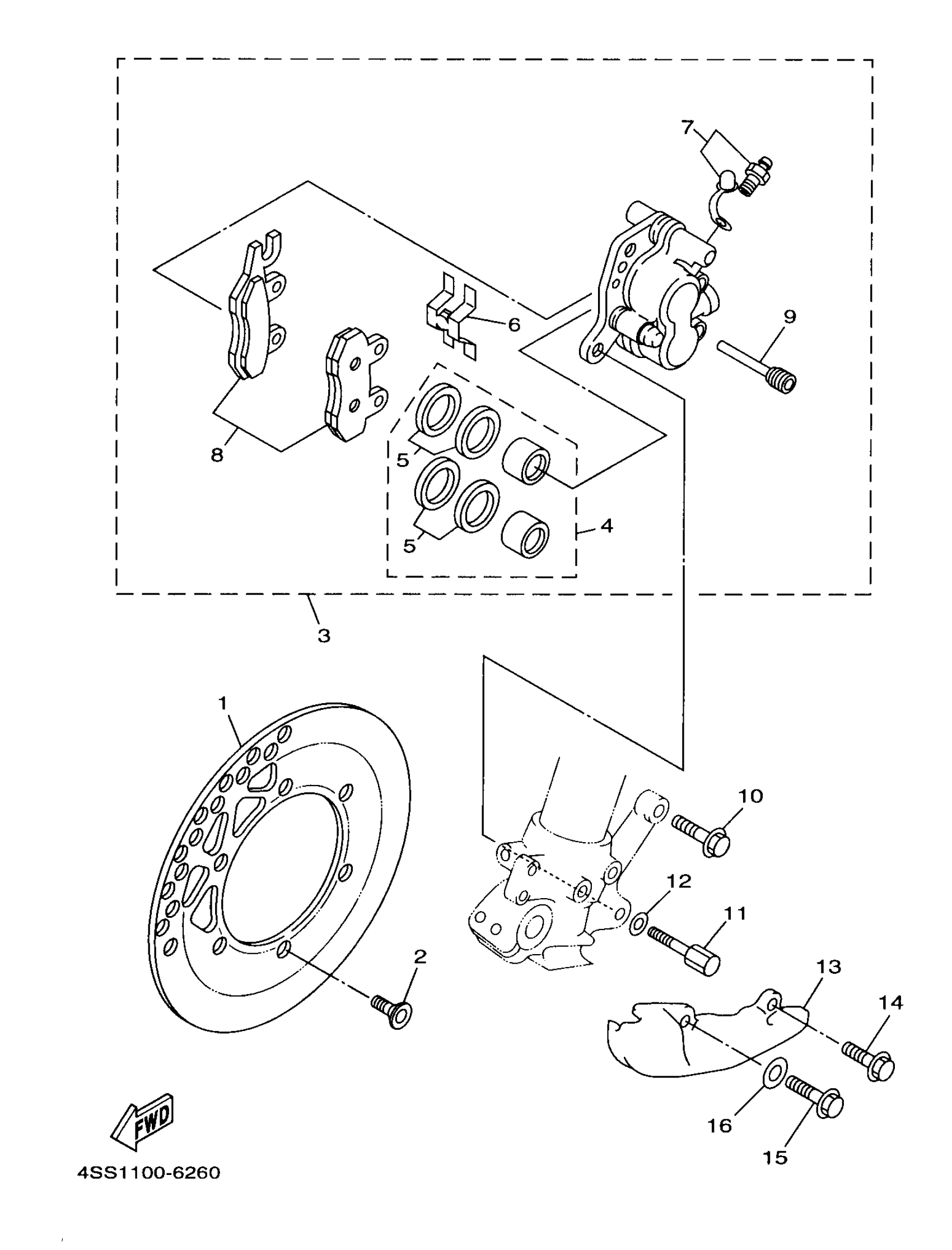 7

6

9

8

5

5

4

3

1

10

12

11

2

13

14

16

15

FWD

4SS1100-6260