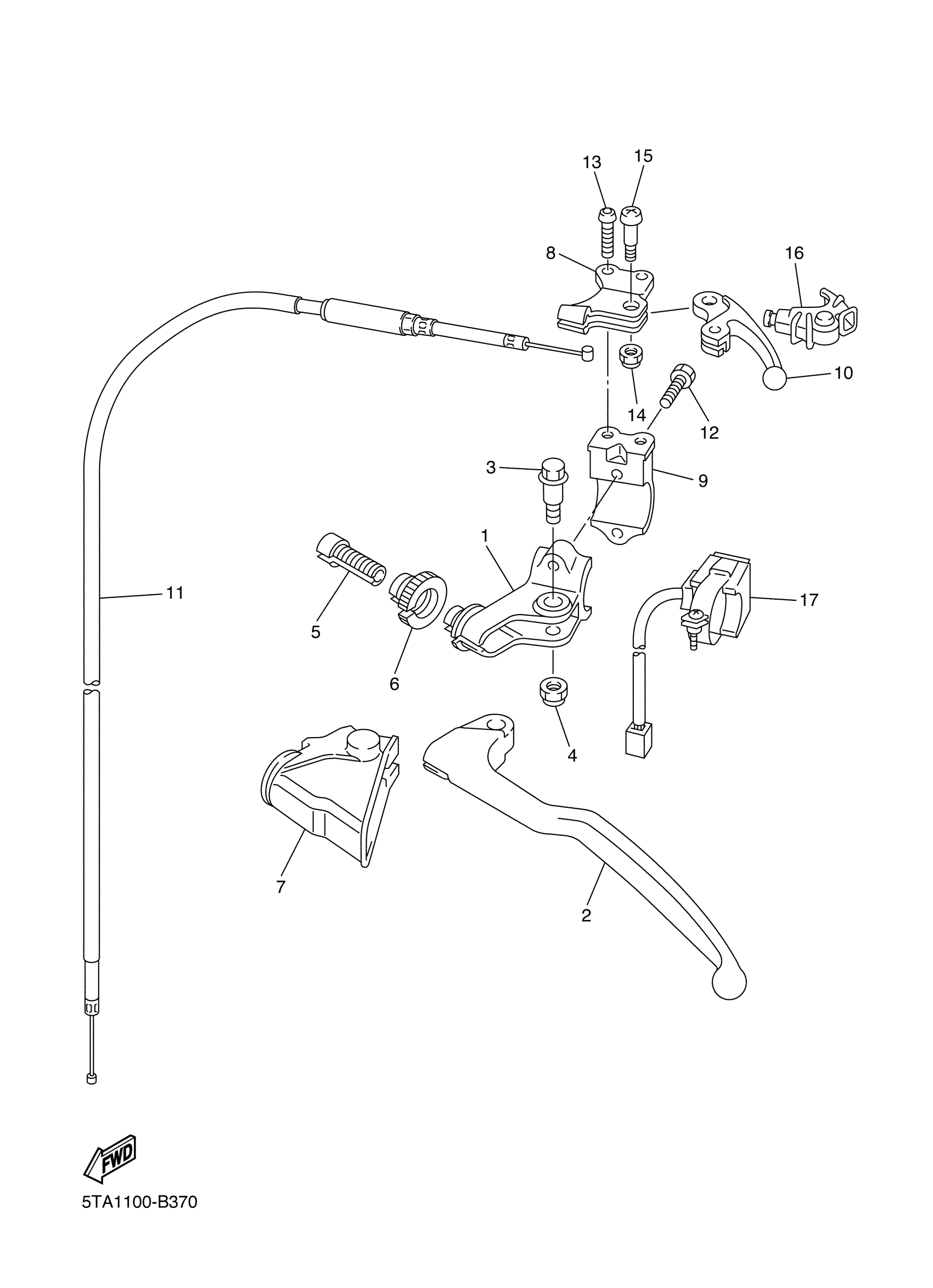 13
15
8
16
10
14
12
3
9
1
11
5
6
17
4
7
2
FWD
5TA1100-B370