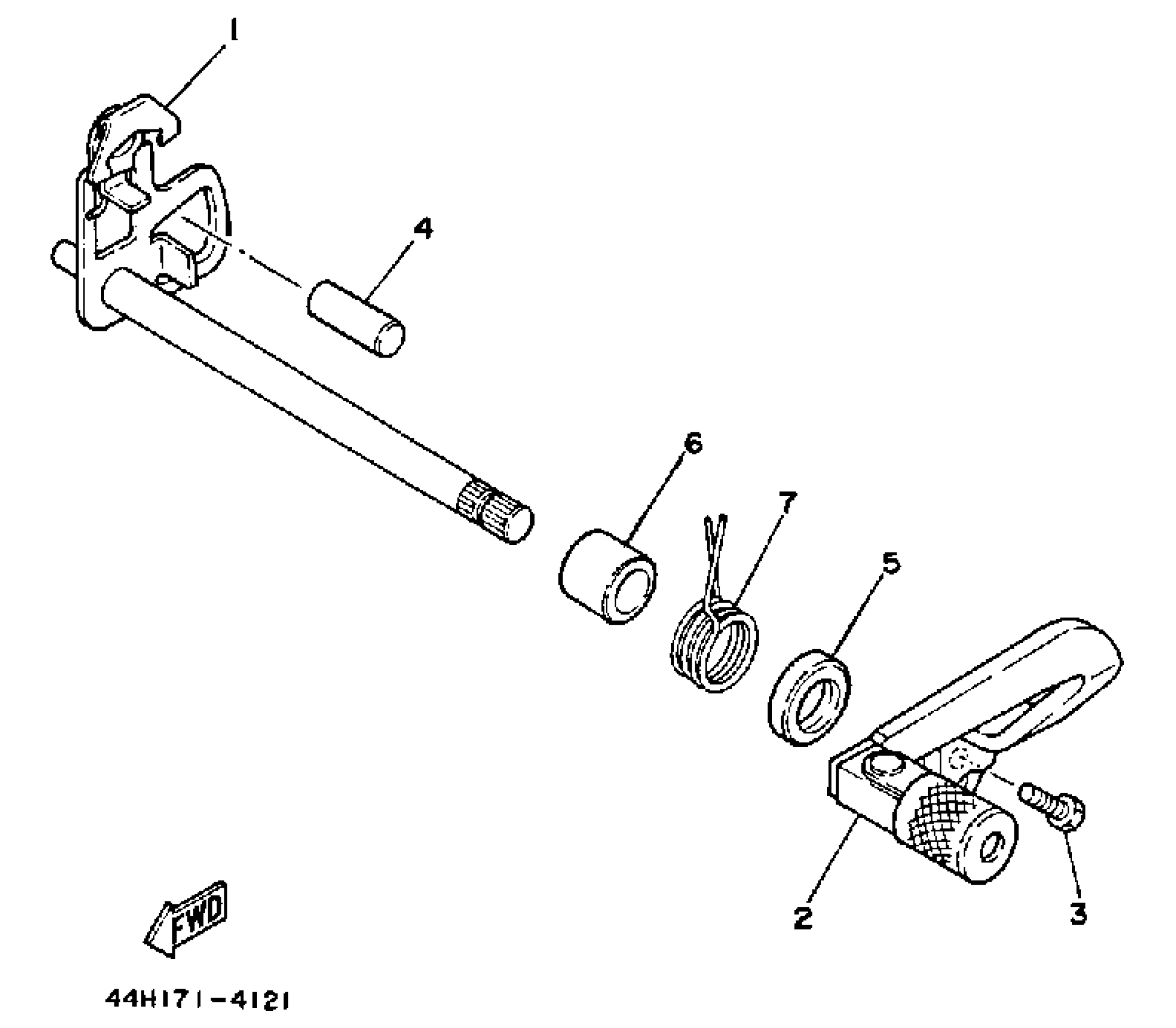 1
4
6
7
5
2
3
FWD
44H171-4121