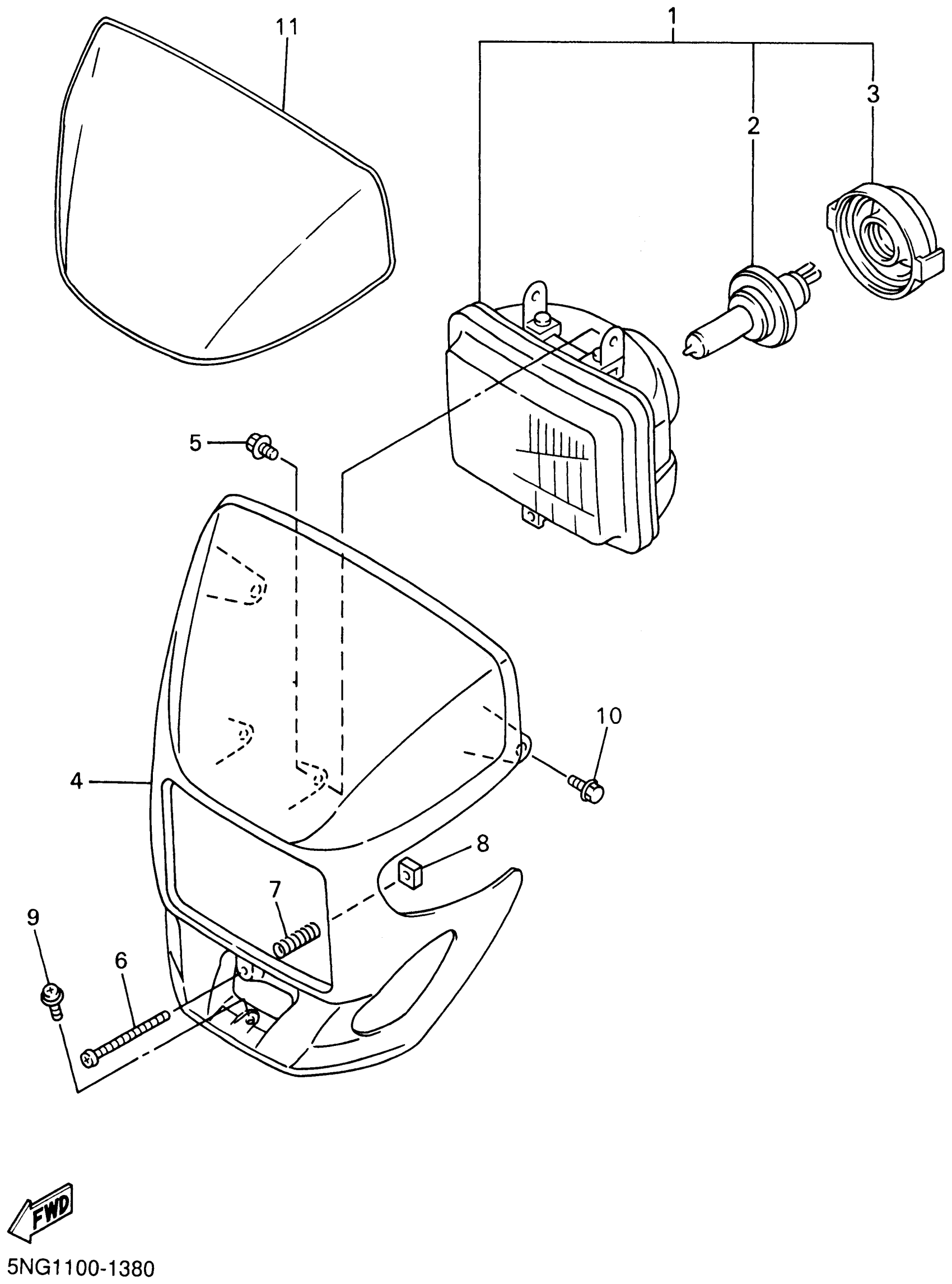 11
1
2
3
5
10
4
8
7
9
6
FWD
5NG1100-1380