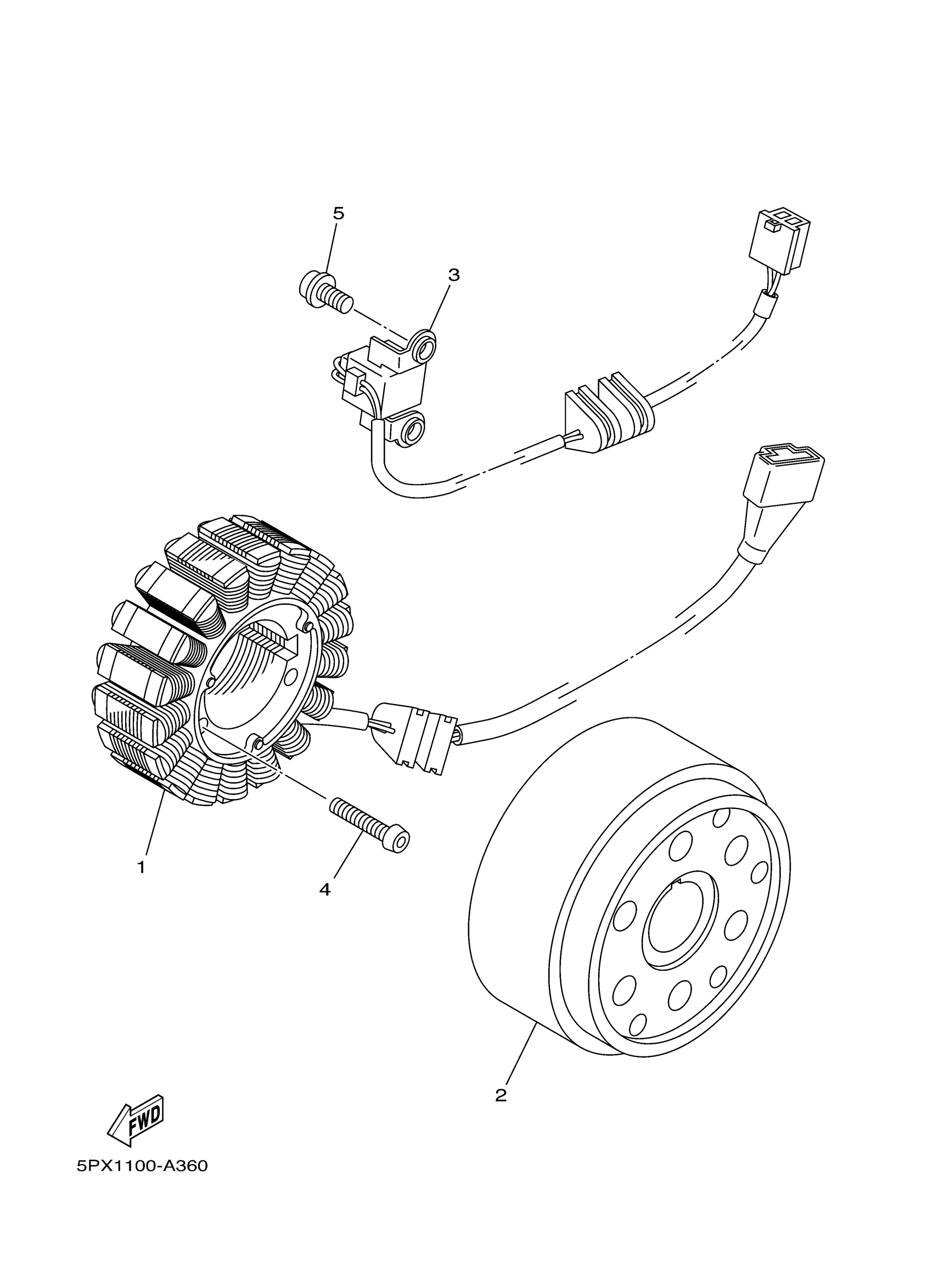 5
3
1
4
2
FWD
5PX1100-A360