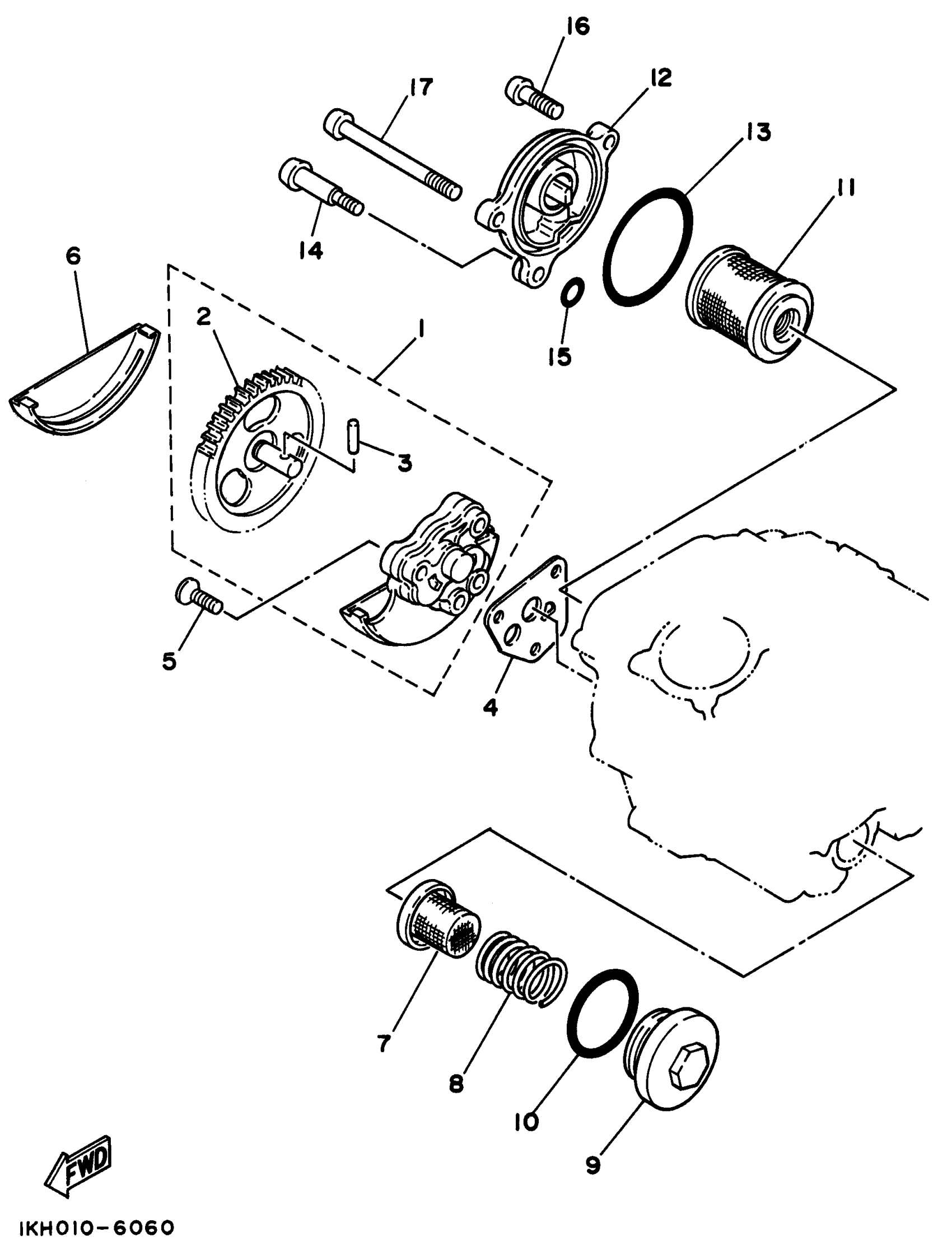 16
17
12
13
11
14
6
2
1
15
3
5
4
7
8
10
9
FWD
1KH010-6060