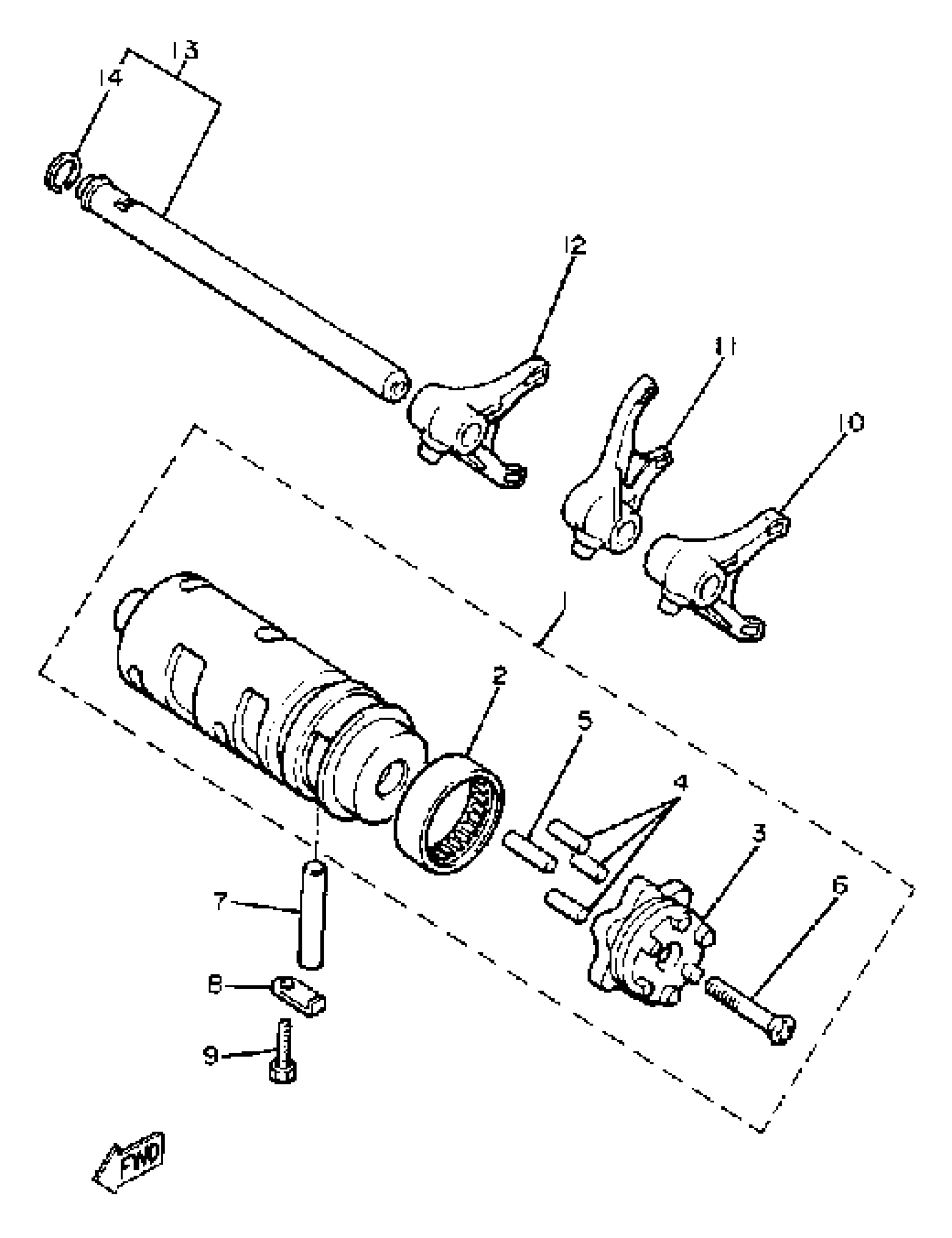 13
14
12
11
10
1
2
5
4
3
6
7
8
9
FWD