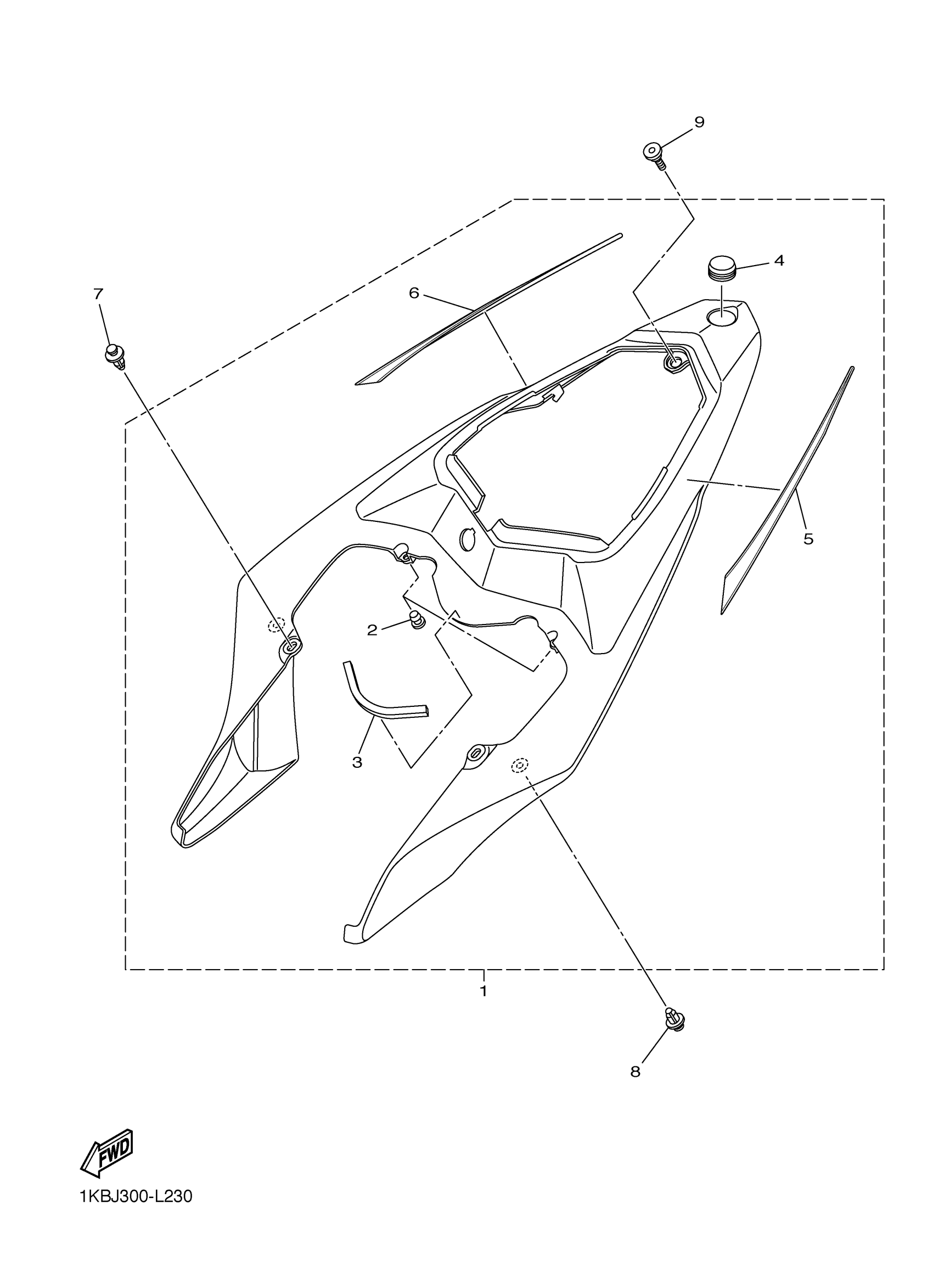 9
4
7
6
5
2
3
1
8
FWD
1KBJ300-L230