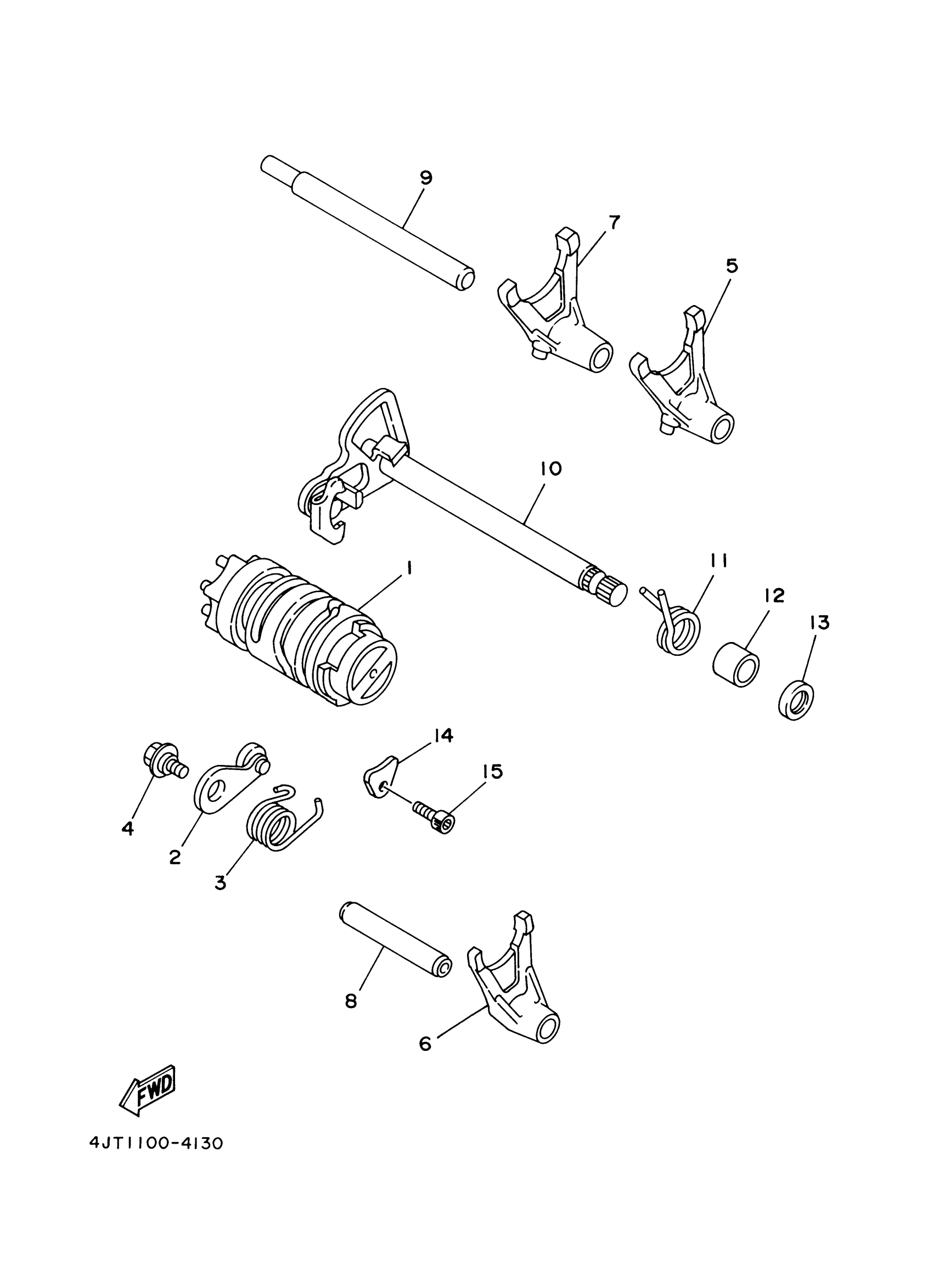 9
7
5
10
1
11
12
13
14
15
4
2
3
8
6
FWD
4JT1100-4130