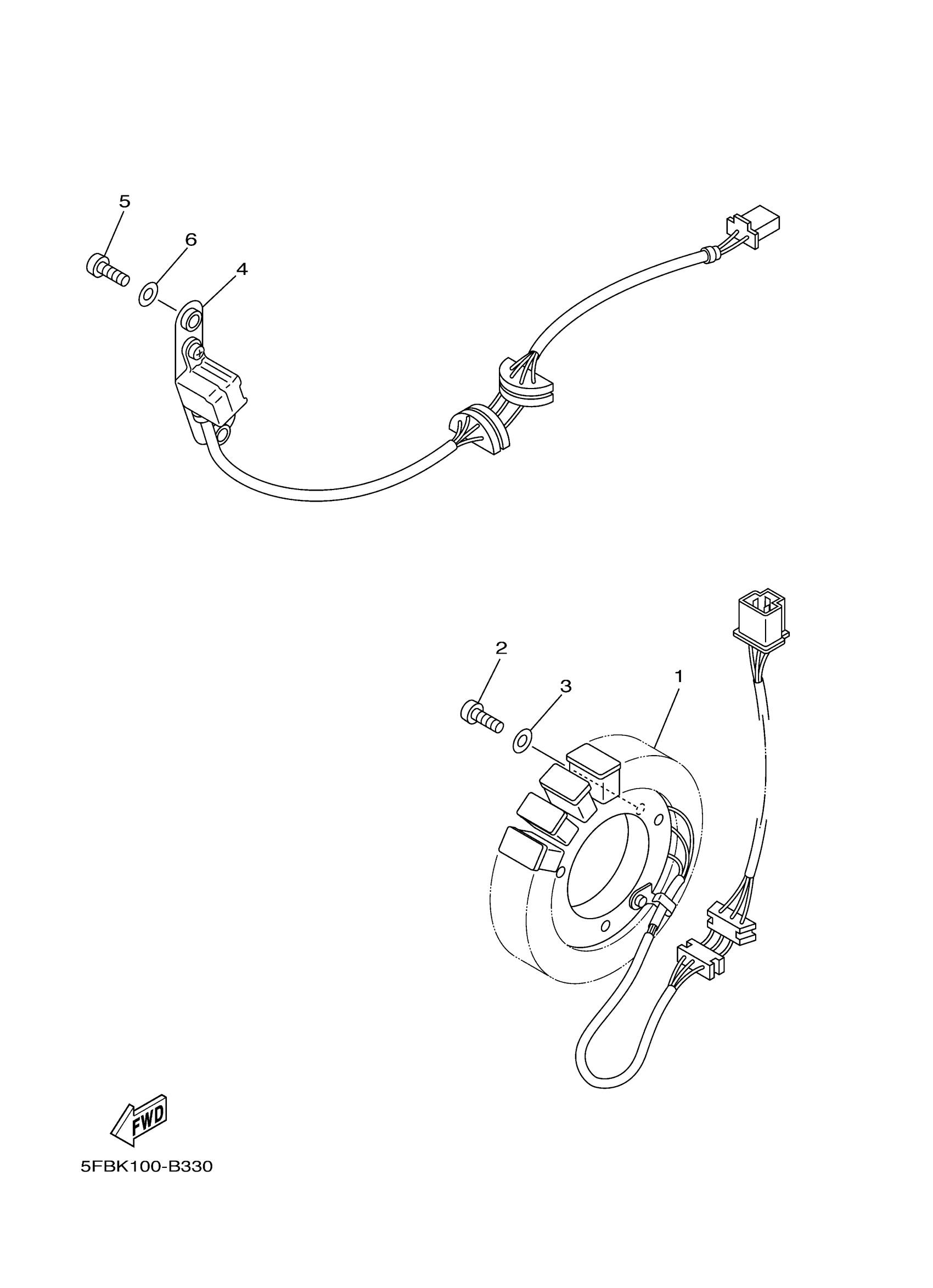 5
6
4

2
3
1

FWD

5FBK100-B330