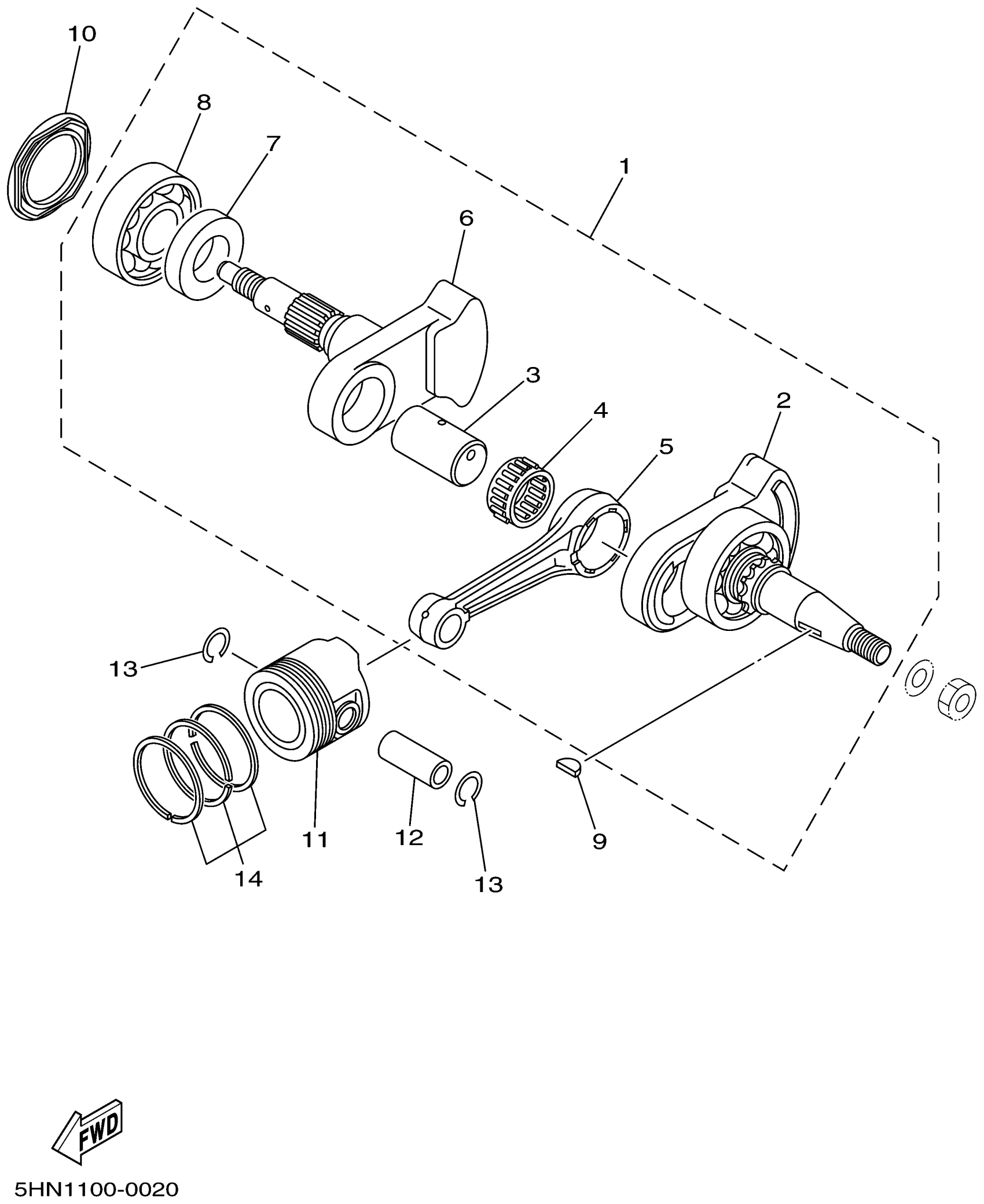 10
8
7
1
6
3
4
2
5
13
11
12
9
14
13
FWD
5HN1100-0020