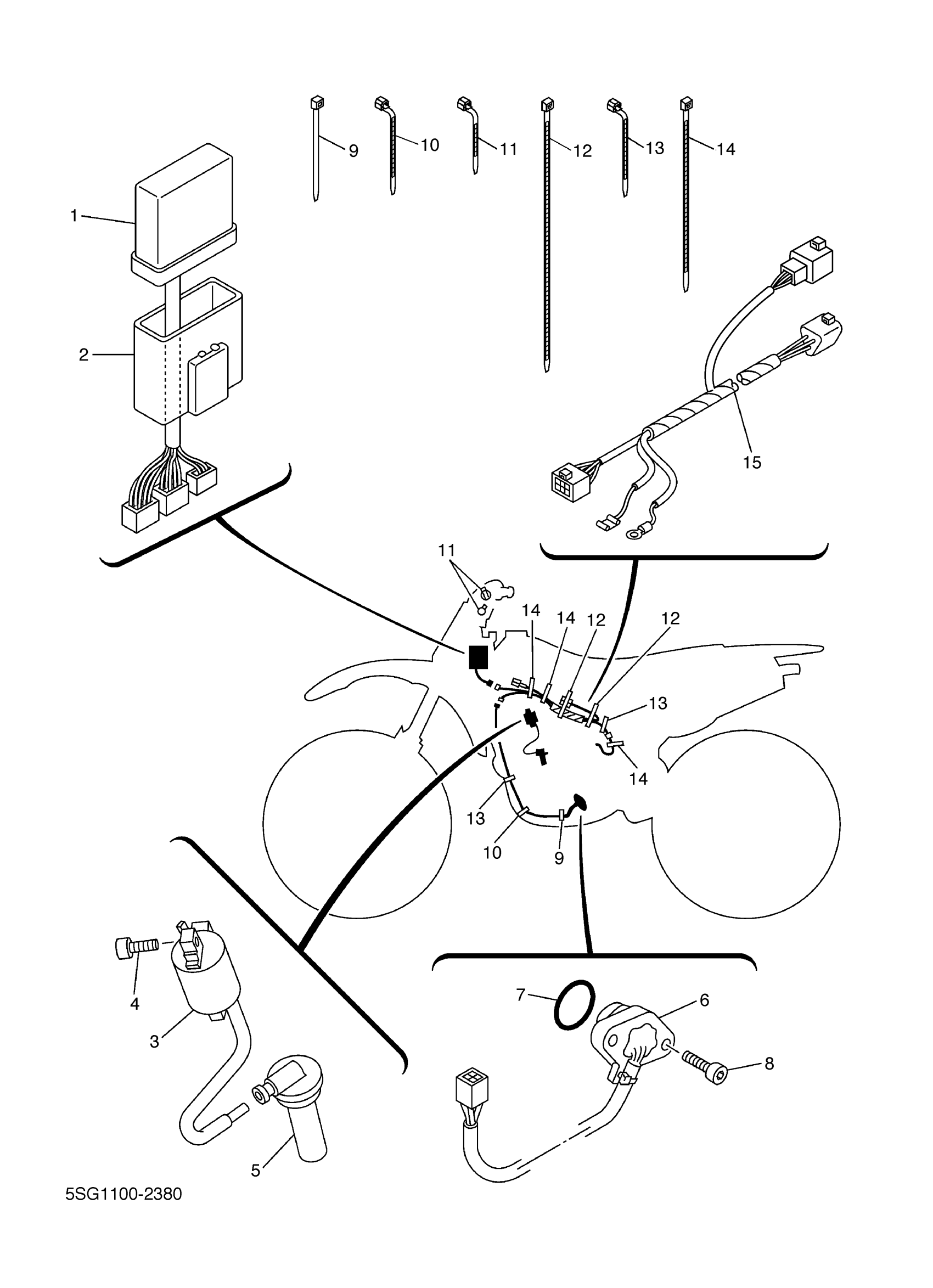 9
10
11
12
13
14
1
2
15
11
14
14
12
12
13
14
13
10
9
4
3
5
7
6
8
5SG1100-2380