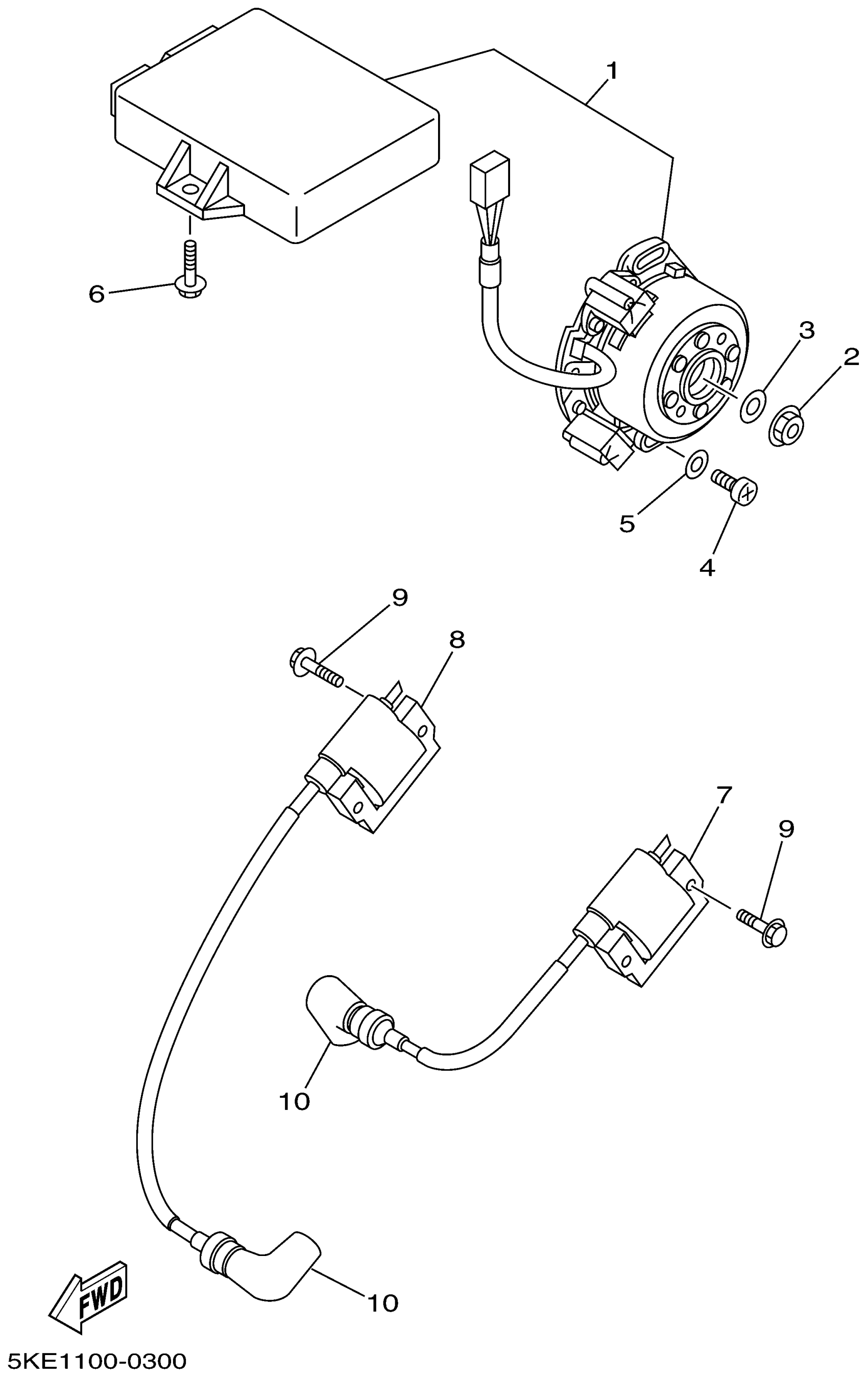 1

6

3

2

5

4

9

8

7

9

10

10

FWD

5KE1100-0300