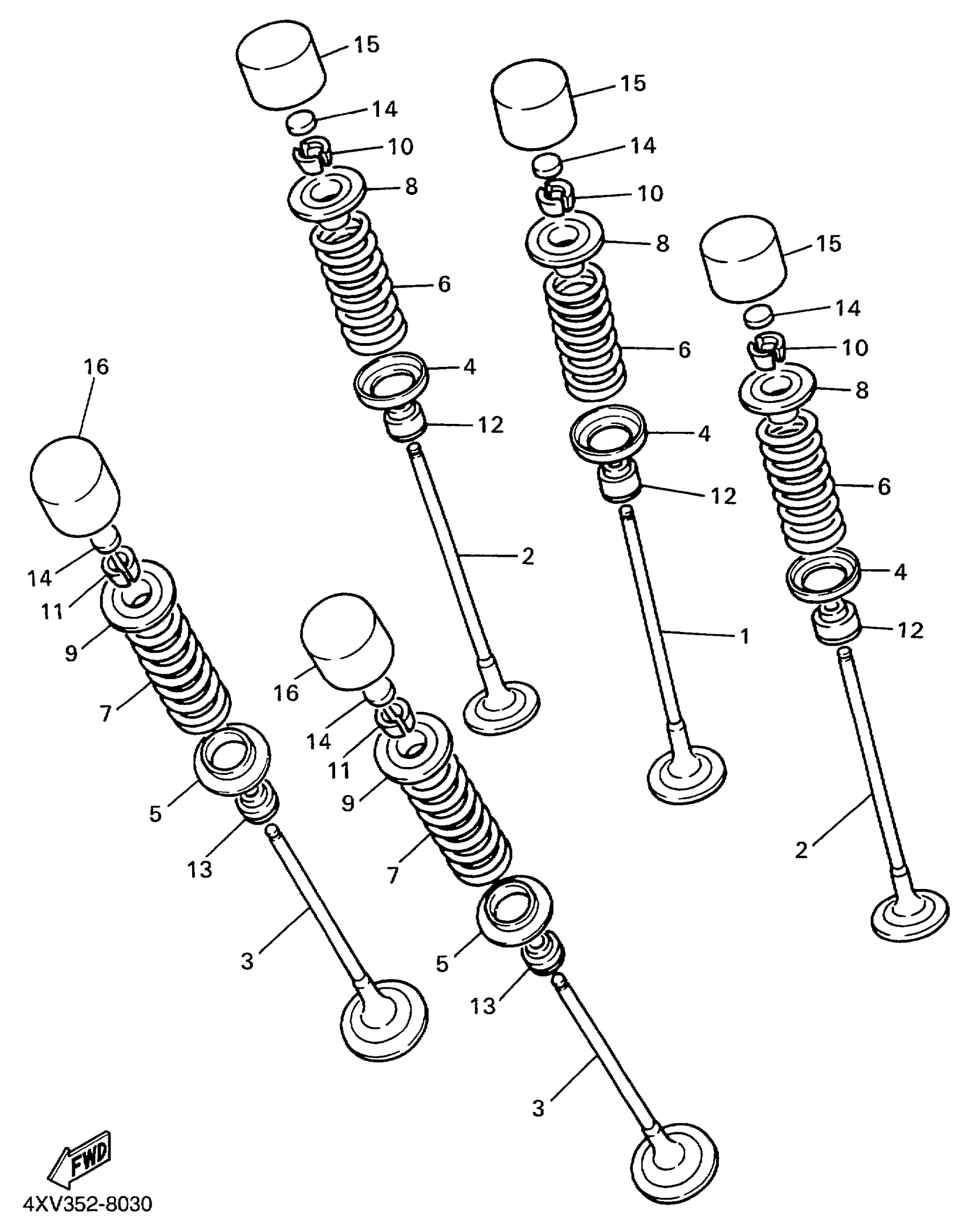 15
14
10
8
6
4
12
2
15
14
10
8
6
4
12
1
15
14
10
8
6
4
12
2
16
14
11
9
7
5
13
3
16
14
11
9
7
5
13
3
FWD
4XV352-8030