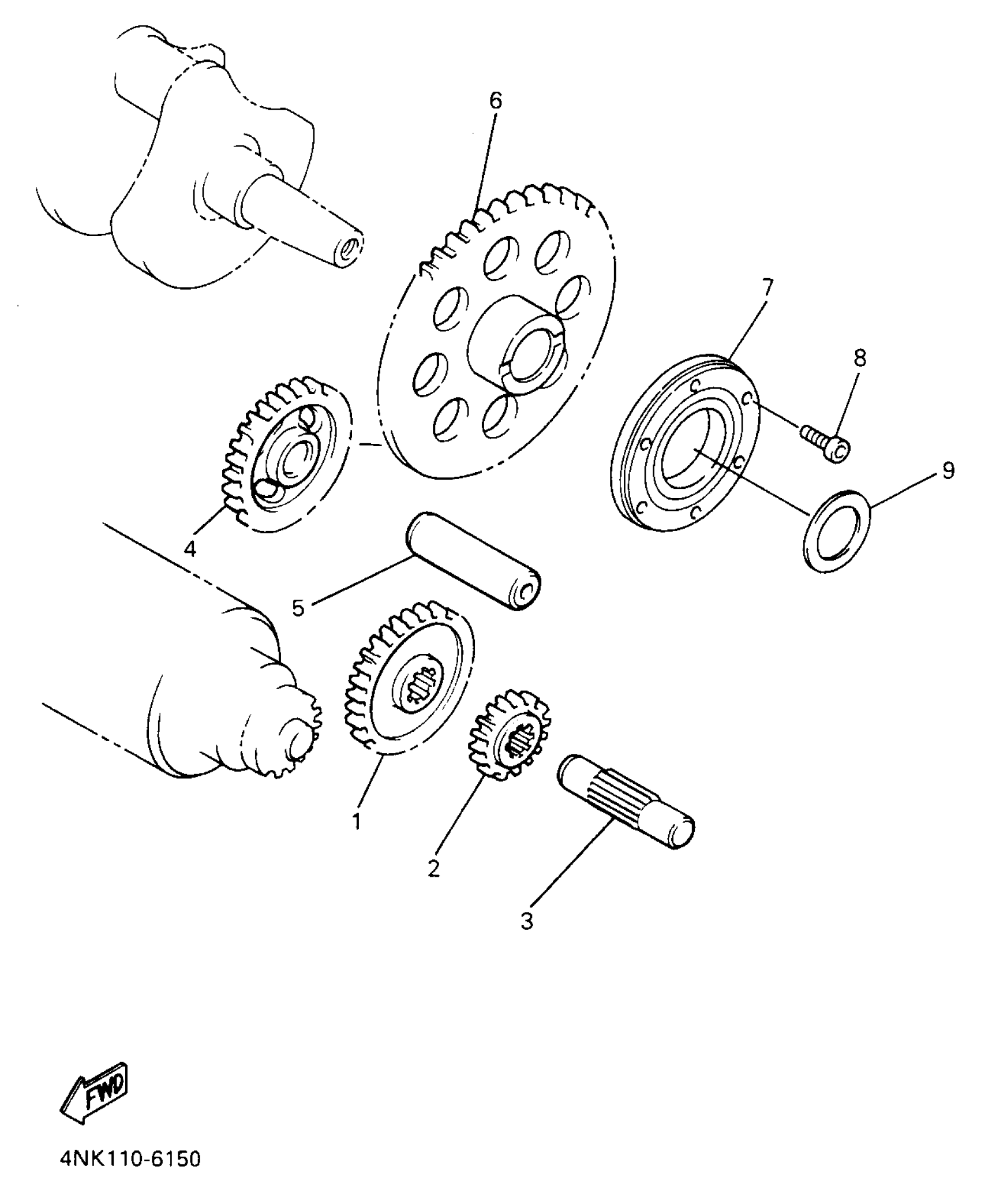 6

7

8

9

4

5

1

2

3

FWD

4NK110-6150