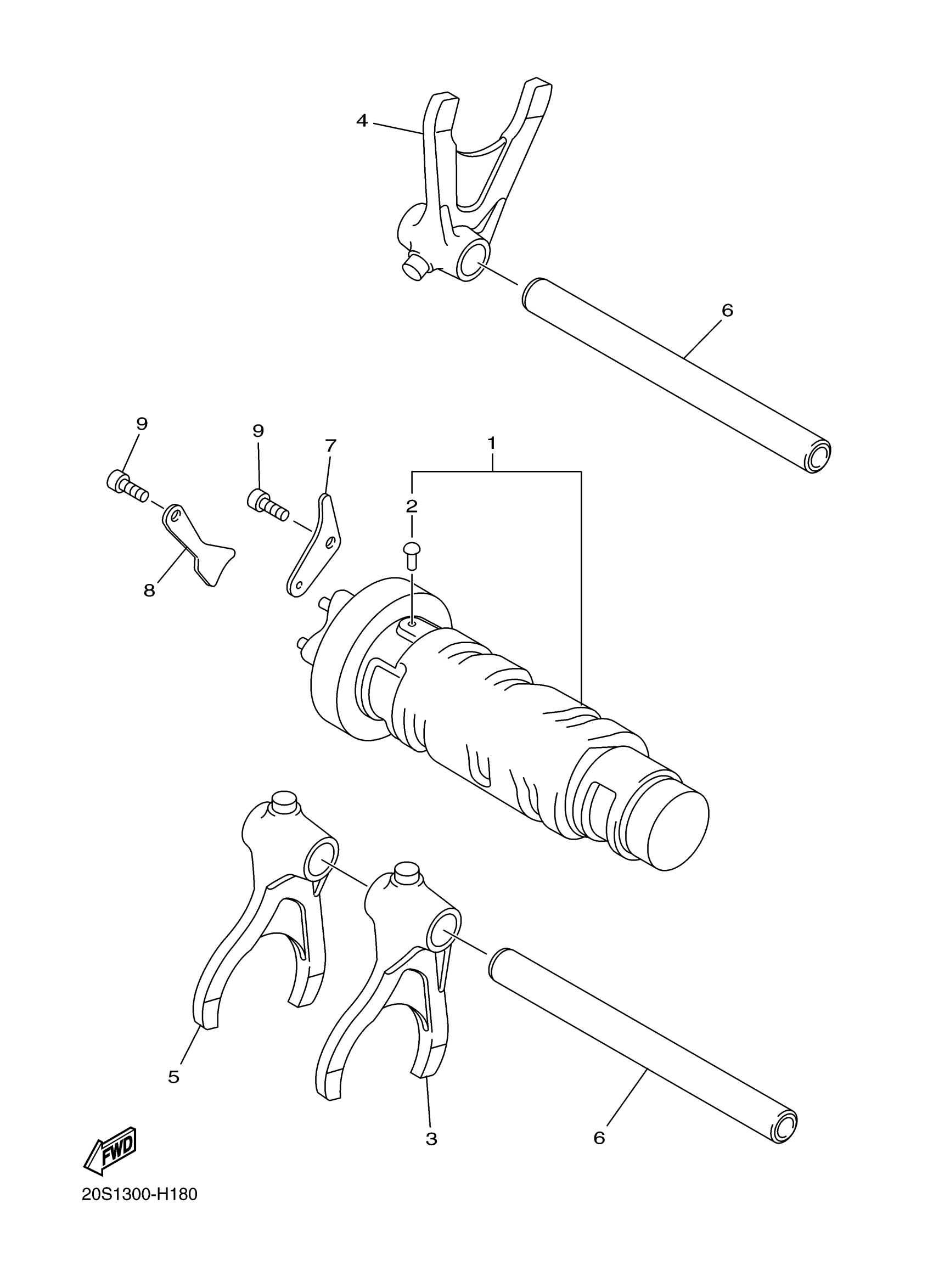 4

6

9

9

7

1

2

8

5

3

6

FWD

20S1300-H180