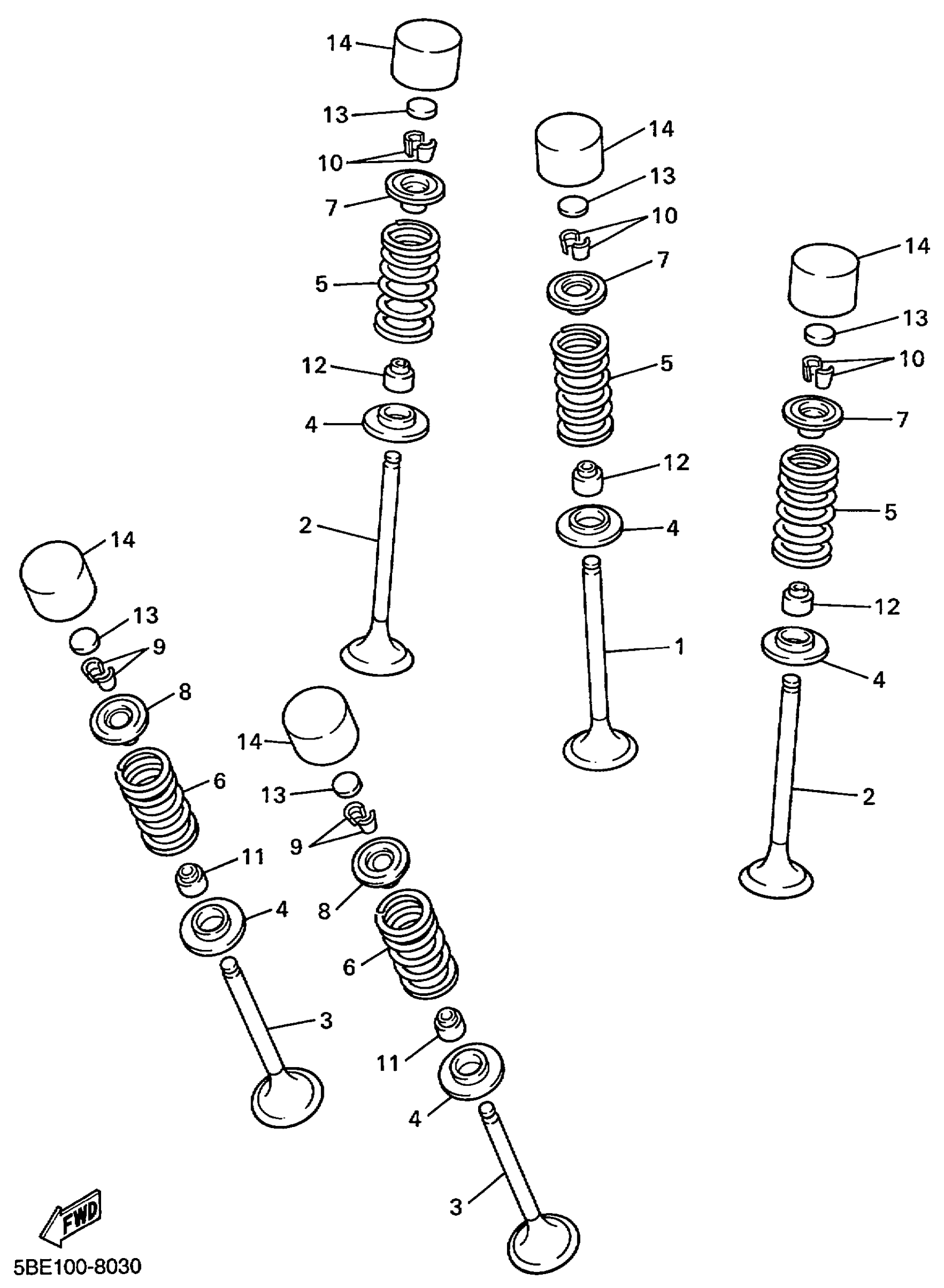 14
13
10
7
5
12
4
2
14
13
10
7
5
12
4
1
14
13
10
7
5
12
4
2
14
13
9
8
6
11
4
3
14
13
9
8
6
11
4
3
FWD
5BE100-8030