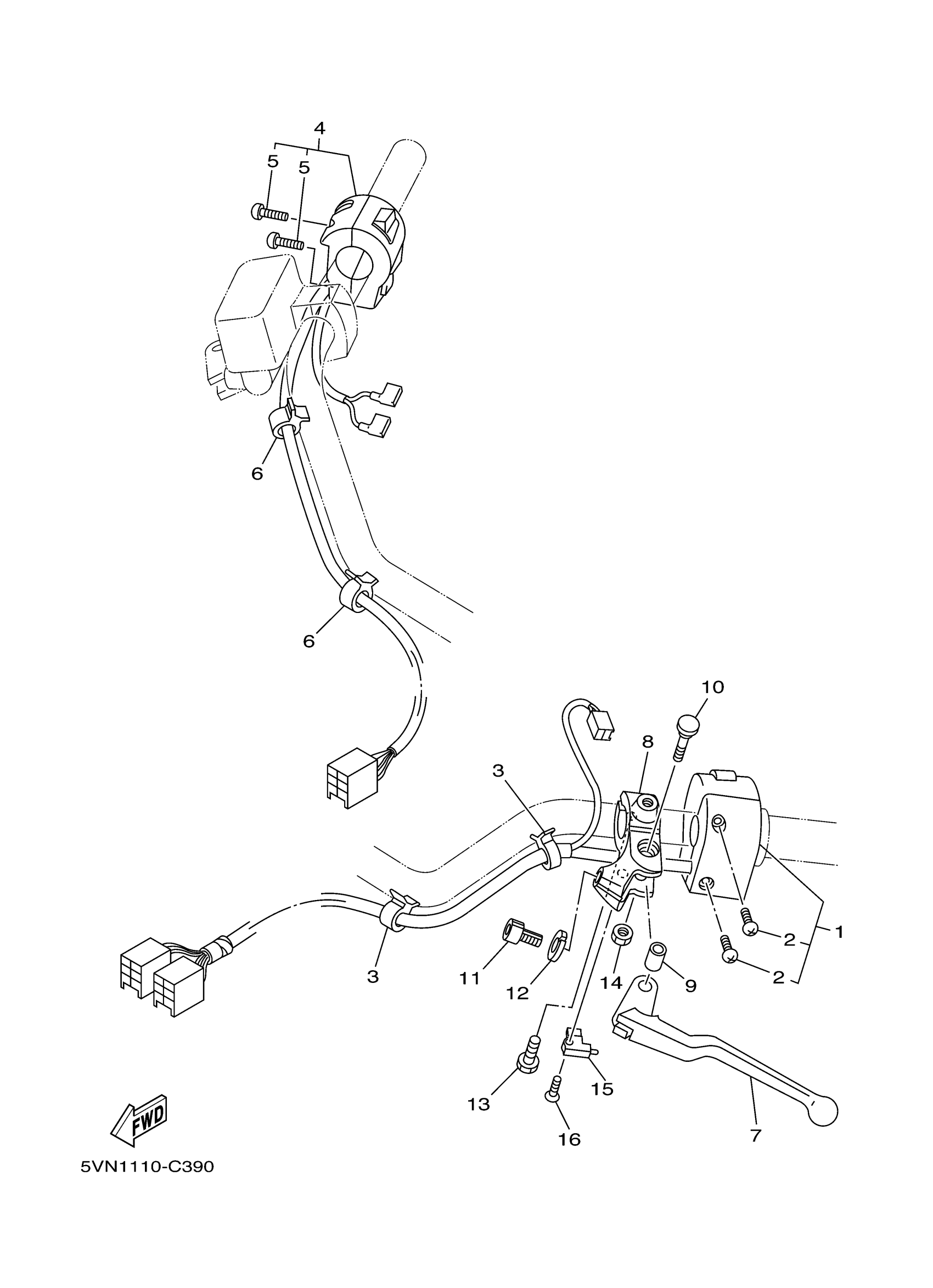 4
5
5
6
6
10
8
3
1
2
2
3
11
12
14
9
13
15
16
7
FWD
5VN1110-C390