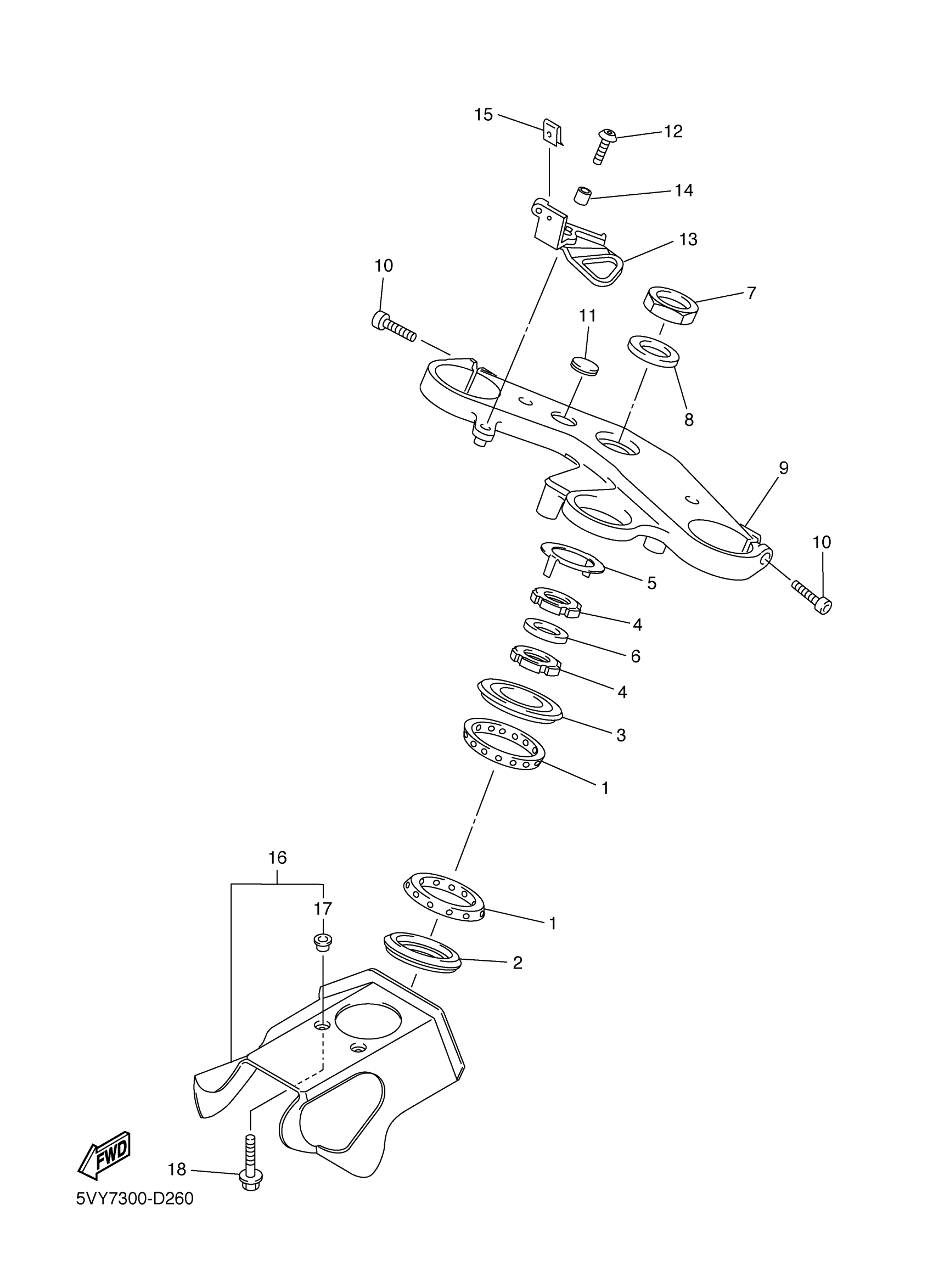 15
12
14
13
10
11
7
8
9
10
5
4
6
4
3
1
16
17
1
2
FWD
18
5VY7300-D260