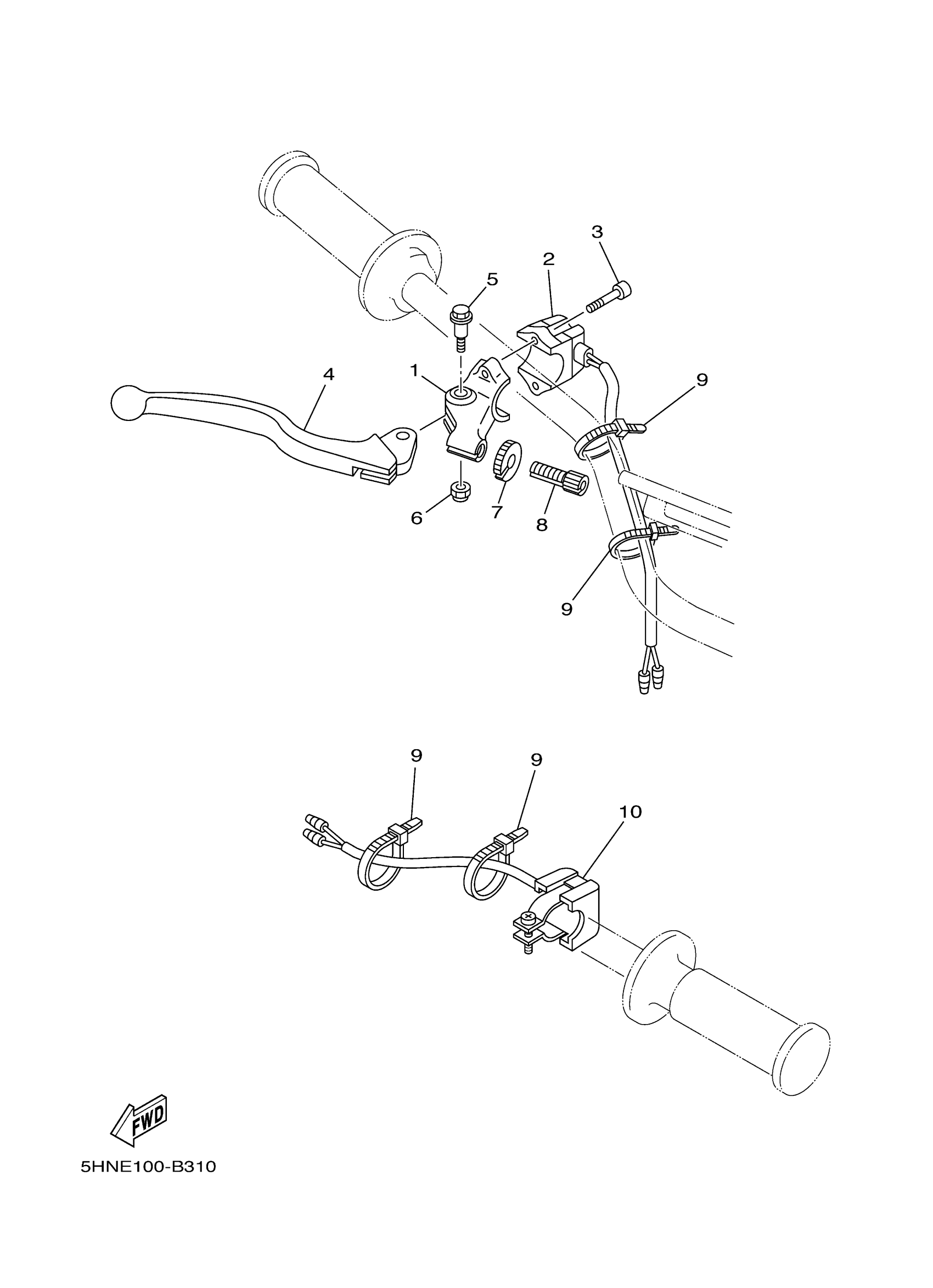 3
2
5
4
1
9
6
7
8
9
9
9
10
FWD
5HNE100-B310