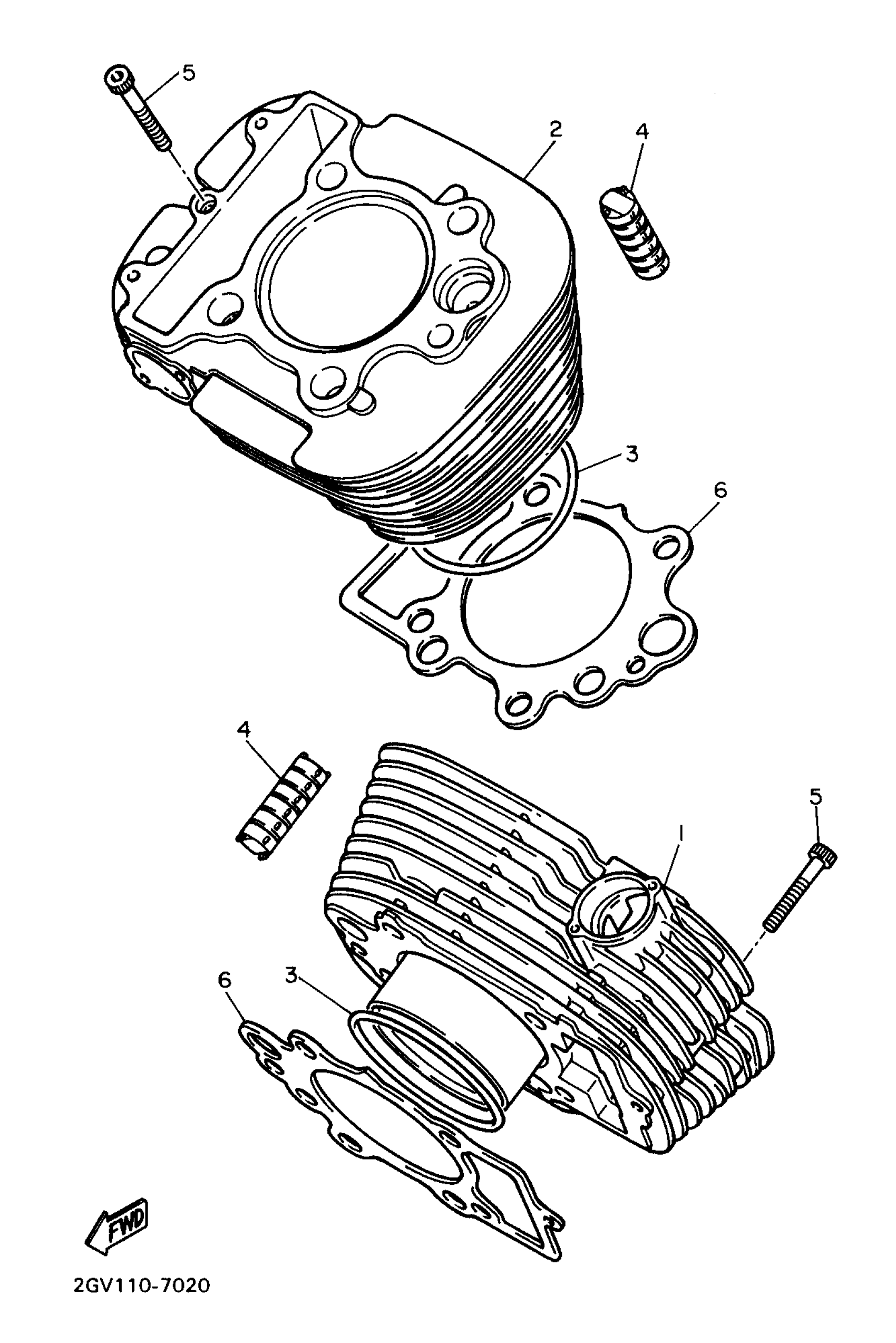 5
2
4
3
6
4
5
1
6
3
FWD
2GV110-7020