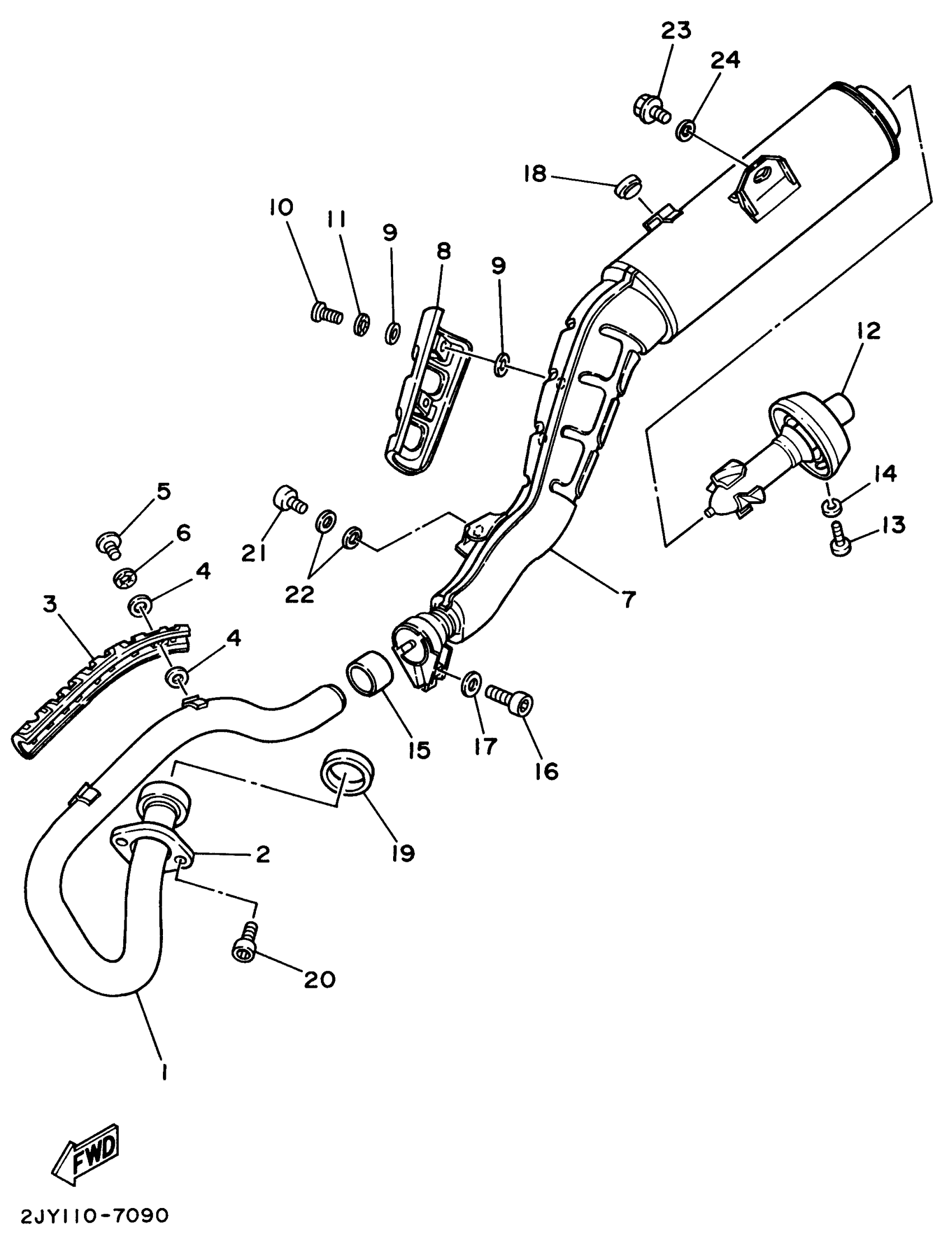 23
24
18
10
11
9
8
9
12
14
13
5
6
4
21
22
7
3
4
15
17
16
19
2
20
1
FWD
2JY110-7090